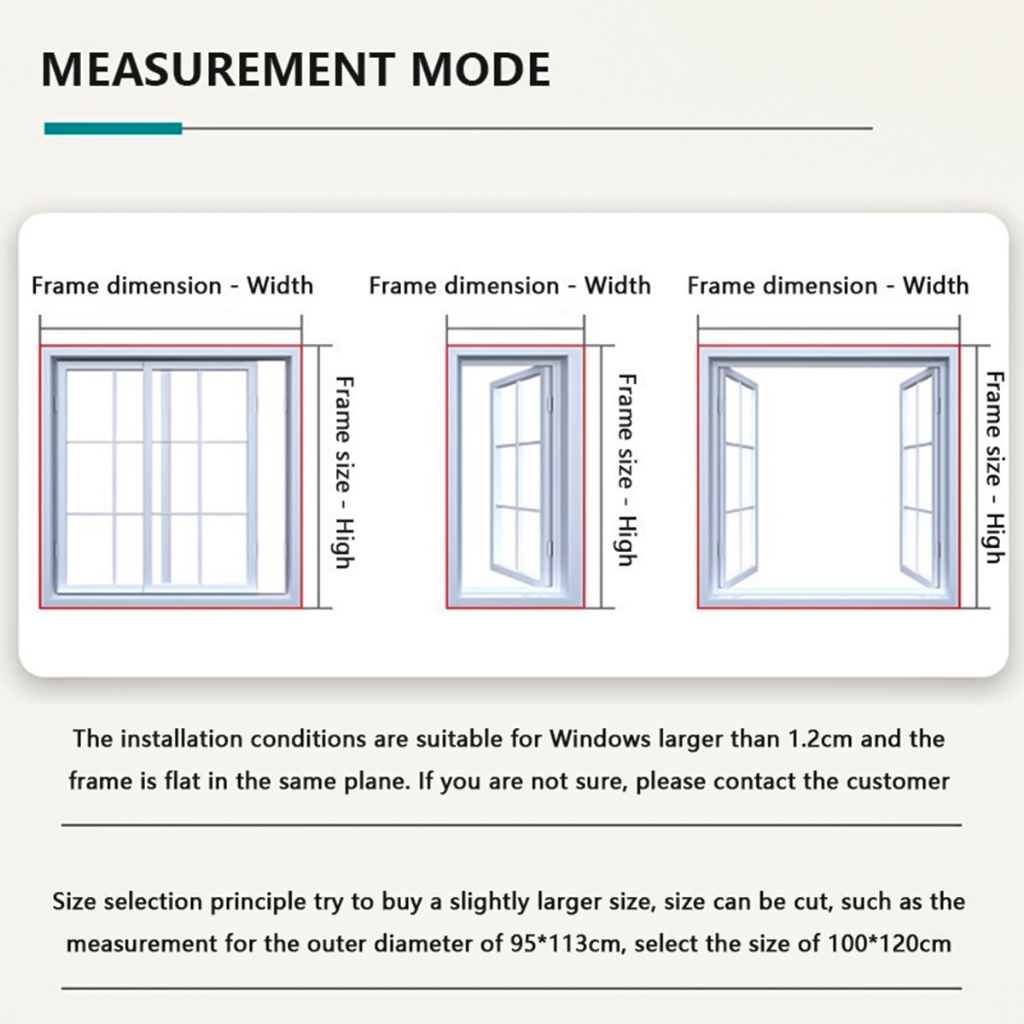 MEASUREMENT MODE

Frame dimension - Width

Frame size - High

Frame dimension - Width

Frame size - High

Frame dimension - Width

Frame size - High

The installation conditions are suitable for Windows larger than 1.2cm and the frame is flat in the same plane. If you are not sure, please contact the customer

Size selection principle try to buy a slightly larger size, size can be cut, such as the measurement for the outer diameter of 95*113cm, select the size of 100*120cm