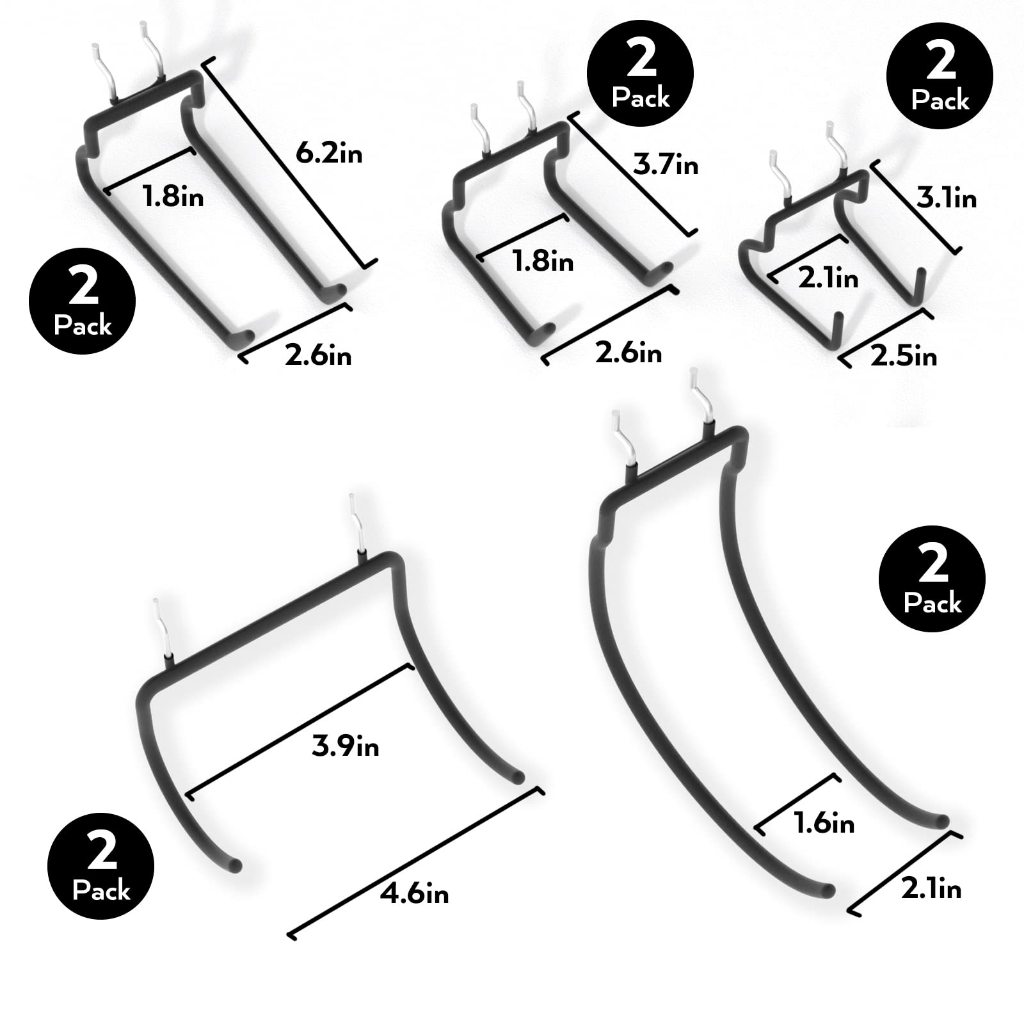 6.2in
1.8in
2 Pack
2.6in

2 Pack
3.7in
1.8in
2.6in

2 Pack
3.1in
2.1in
2.5in

3.9in
2 Pack
4.6in

2 Pack
1.6in
2.1in