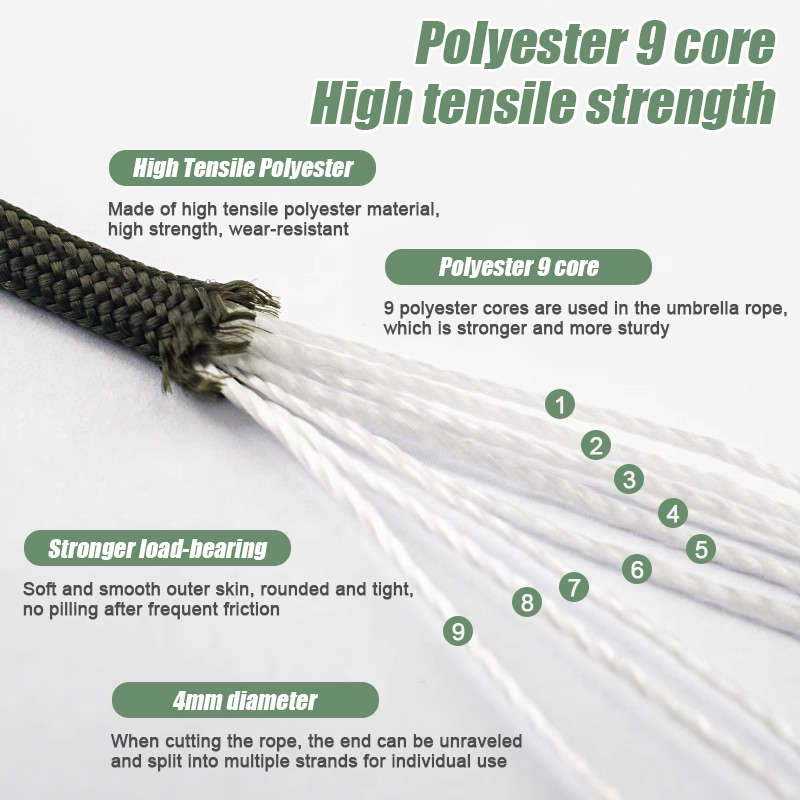 Polyester 9 core
High tensile strength

High Tensile Polyester

Made of high tensile polyester material, high strength, wear-resistant

Polyester 9 core

9 polyester cores are used in the umbrella rope, which is stronger and more sturdy

1
2
3
4
5
6
7
8
9

Stronger load-bearing

Soft and smooth outer skin, rounded and tight, no pilling after frequent friction

4mm diameter

When cutting the rope, the end can be unraveled and split into multiple strands for individual use