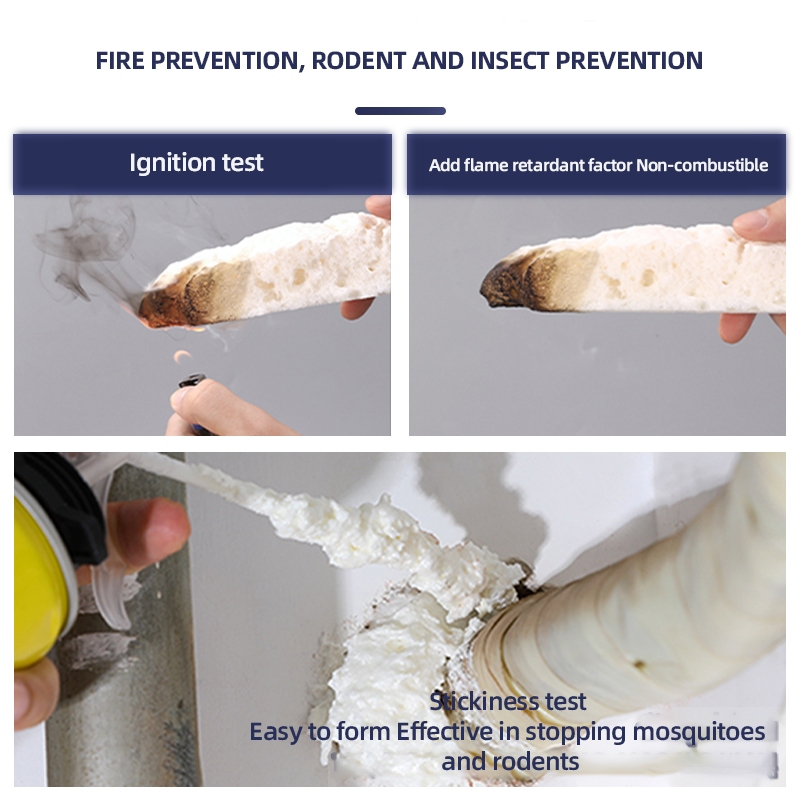 FIRE PREVENTION, RODENT AND INSECT PREVENTION

Ignition test

Add flame retardant factor Non-combustible

Stickiness test
Easy to form Effective in stopping mosquitoes and rodents