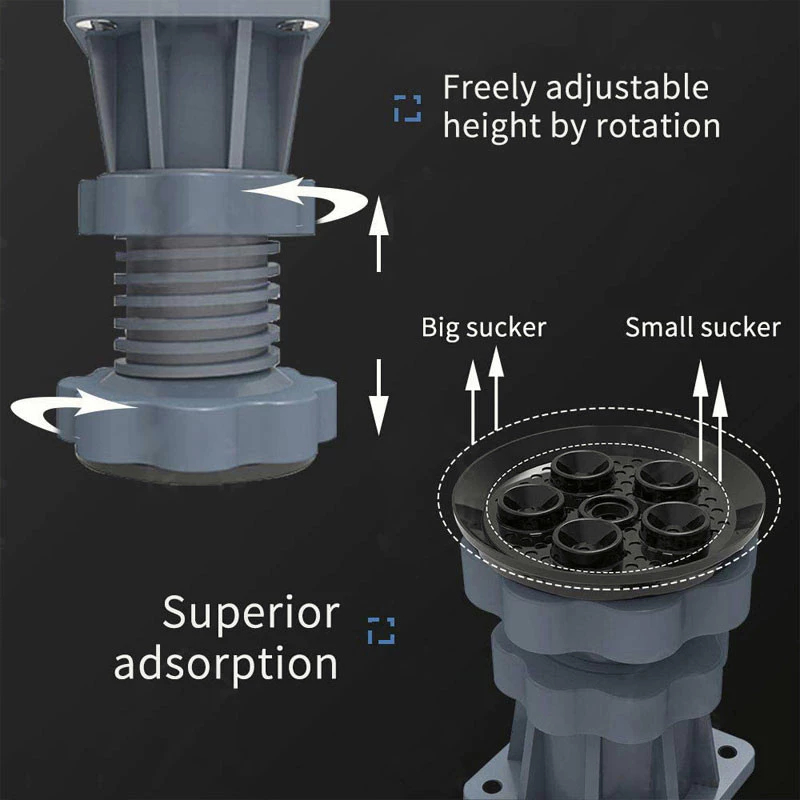 Freely adjustable height by rotation

Big sucker

Small sucker

Superior adsorption