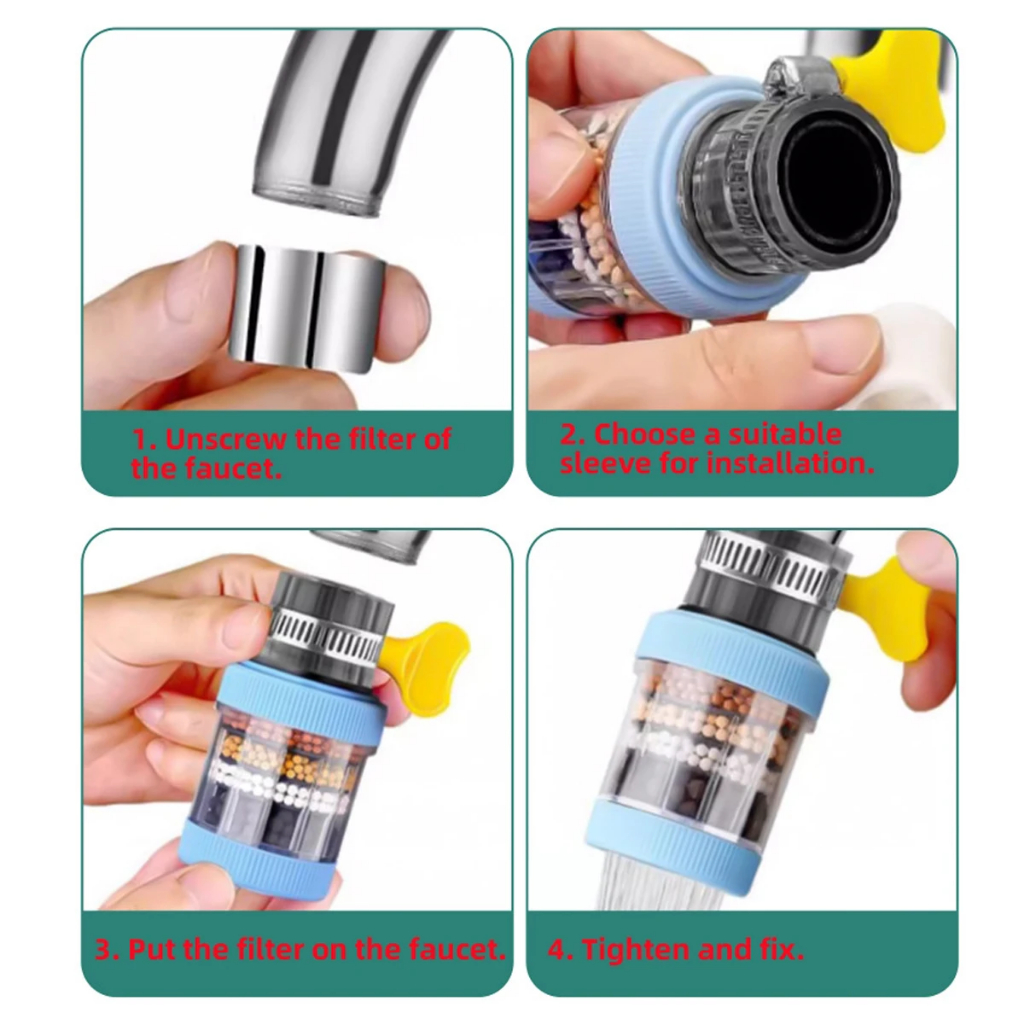 1. Unscrew the filter of the faucet.

2. Choose a suitable sleeve for installation.

3. Put the filter on the faucet.

4. Tighten and fix.