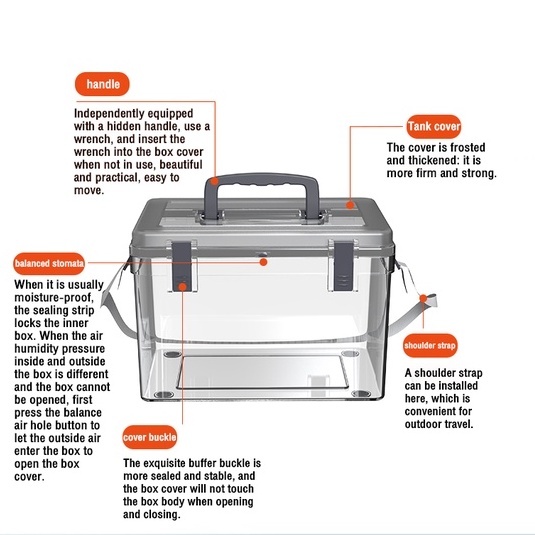 handle

Independently equipped with a hidden handle, use a wrench, and insert the wrench into the box cover when not in use, beautiful and practical, easy to move.

Tank cover

The cover is frosted and thickened: it is more firm and strong.

balanced stomata

When it is usually moisture-proof, the sealing strip locks the inner box. When the air humidity pressure inside and outside the box is different and the box cannot be opened, first press the balance air hole button to let the outside air enter the box to open the box cover.

shoulder strap

A shoulder strap can be installed here, which is convenient for outdoor travel.

cover buckle

The exquisite buffer buckle is more sealed and stable, and the box cover will not touch the box body when opening and closing.