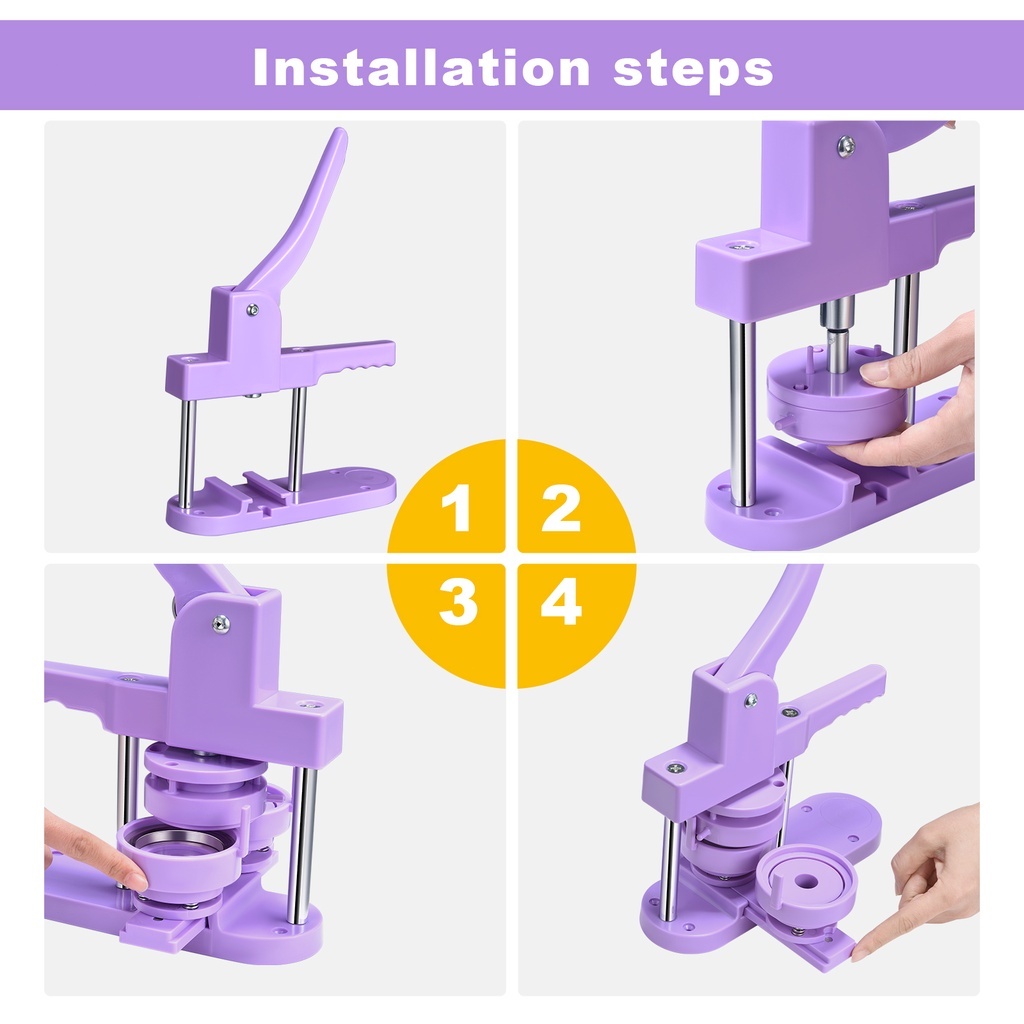 Installation steps

1 2
3 4