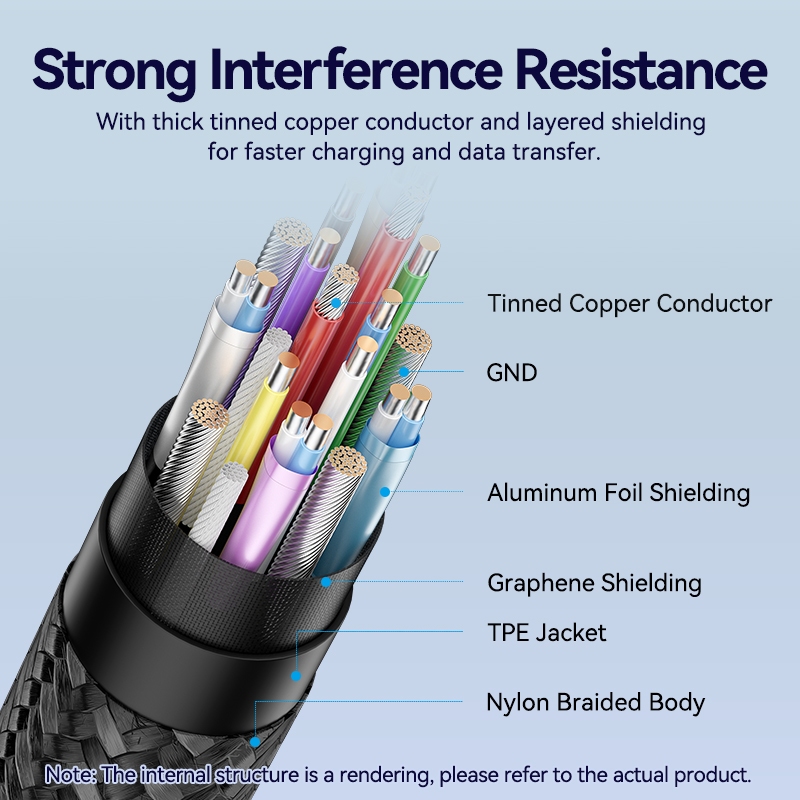 Strong Interference Resistance

With thick tinned copper conductor and layered shielding for faster charging and data transfer.

Tinned Copper Conductor

GND

Aluminum Foil Shielding

Graphene Shielding

TPE Jacket

Nylon Braided Body

Note: The internal structure is a rendering, please refer to the actual product.