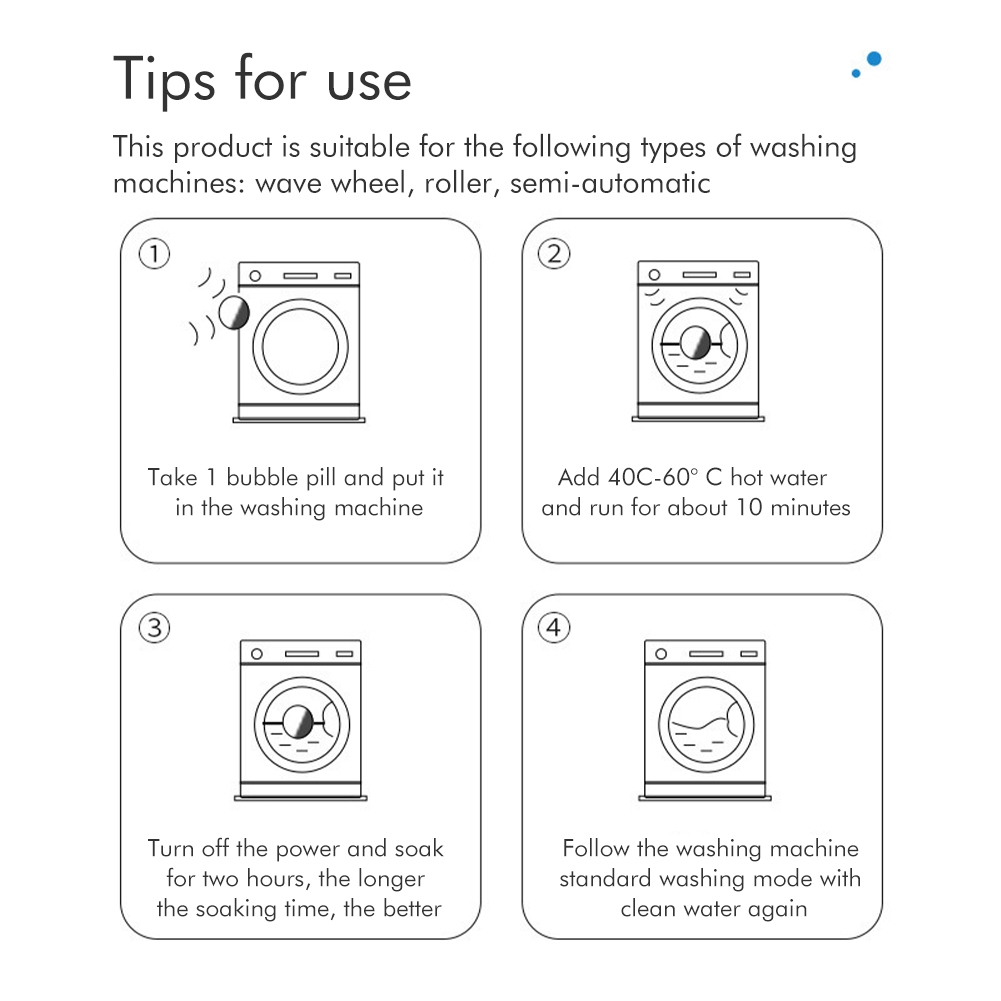 Tips for use

This product is suitable for the following types of washing machines: wave wheel, roller, semi-automatic

①

Take 1 bubble pill and put it in the washing machine

②

Add 40C-60° C hot water and run for about 10 minutes

③

Turn off the power and soak for two hours, the longer the soaking time, the better

④

Follow the washing machine standard washing mode with clean water again