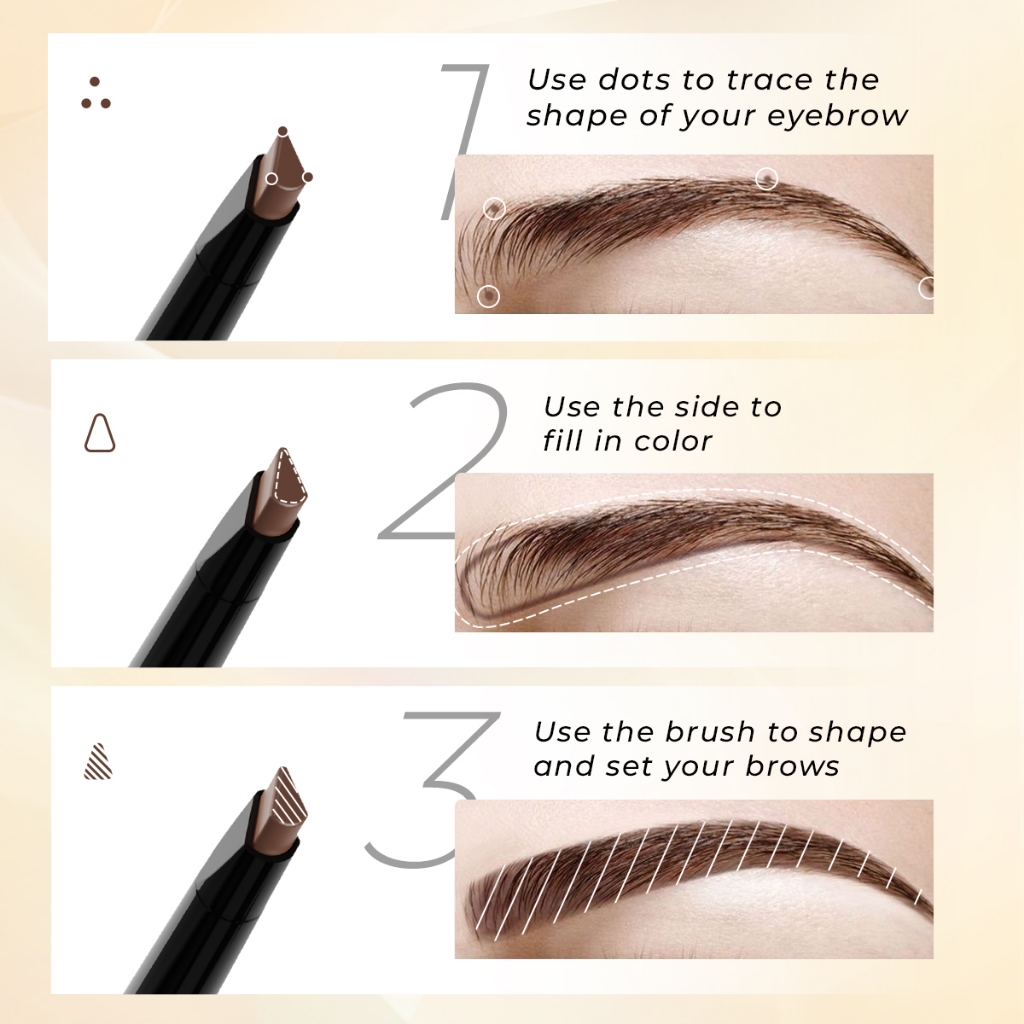 1 Use dots to trace the shape of your eyebrow

2 Use the side to fill in color

3 Use the brush to shape and set your brows