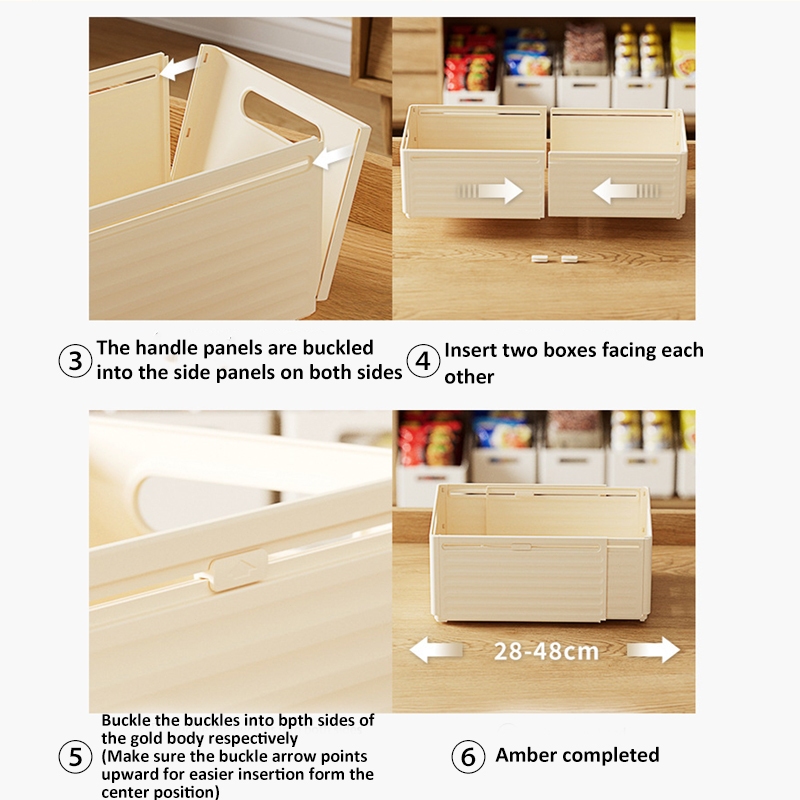 ③ The handle panels are buckled into the side panels on both sides

④ Insert two boxes facing each other

28-48cm

⑤ Buckle the buckles into bpth sides of the gold body respectively (Make sure the buckle arrow points upward for easier insertion form the center position)

⑥ Amber completed