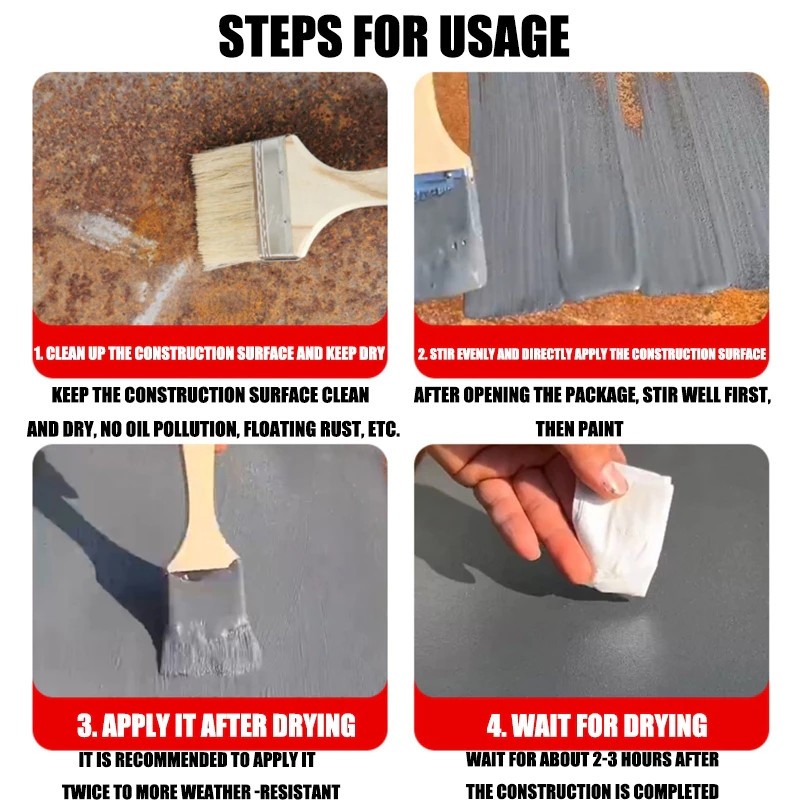 STEPS FOR USAGE

1. CLEAN UP THE CONSTRUCTION SURFACE AND KEEP DRY

KEEP THE CONSTRUCTION SURFACE CLEAN AND DRY, NO OIL POLLUTION, FLOATING RUST, ETC.

2. STIR EVENLY AND DIRECTLY APPLY THE CONSTRUCTION SURFACE

AFTER OPENING THE PACKAGE, STIR WELL FIRST, THEN PAINT

3. APPLY IT AFTER DRYING

IT IS RECOMMENDED TO APPLY IT TWICE TO MORE WEATHER -RESISTANT

4. WAIT FOR DRYING

WAIT FOR ABOUT 2-3 HOURS AFTER THE CONSTRUCTION IS COMPLETED