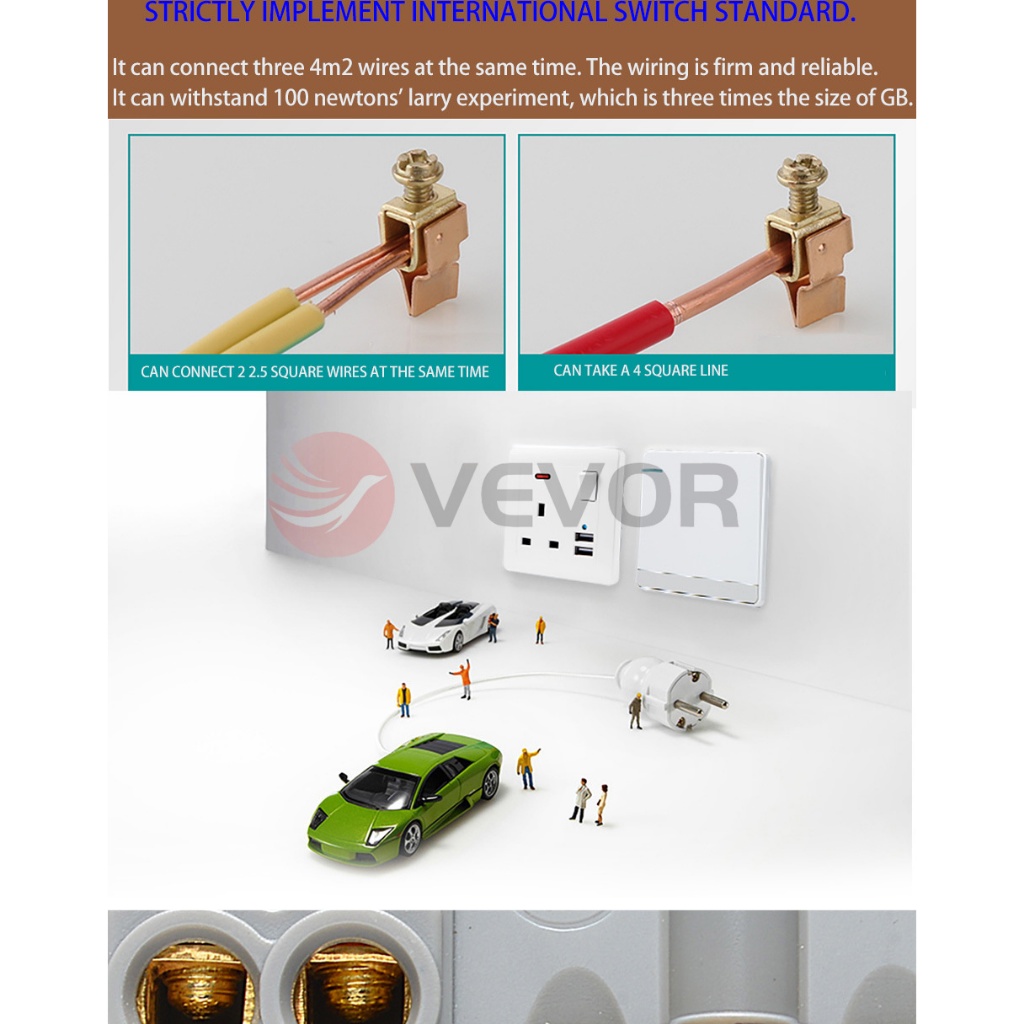 STRICTLY IMPLEMENT INTERNATIONAL SWITCH STANDARD.

It can connect three 4m2 wires at the same time. The wiring is firm and reliable.
It can withstand 100 newtons' larry experiment, which is three times the size of GB.

CAN CONNECT 2 2.5 SQUARE WIRES AT THE SAME TIME

CAN TAKE A 4 SQUARE LINE

VEVOR