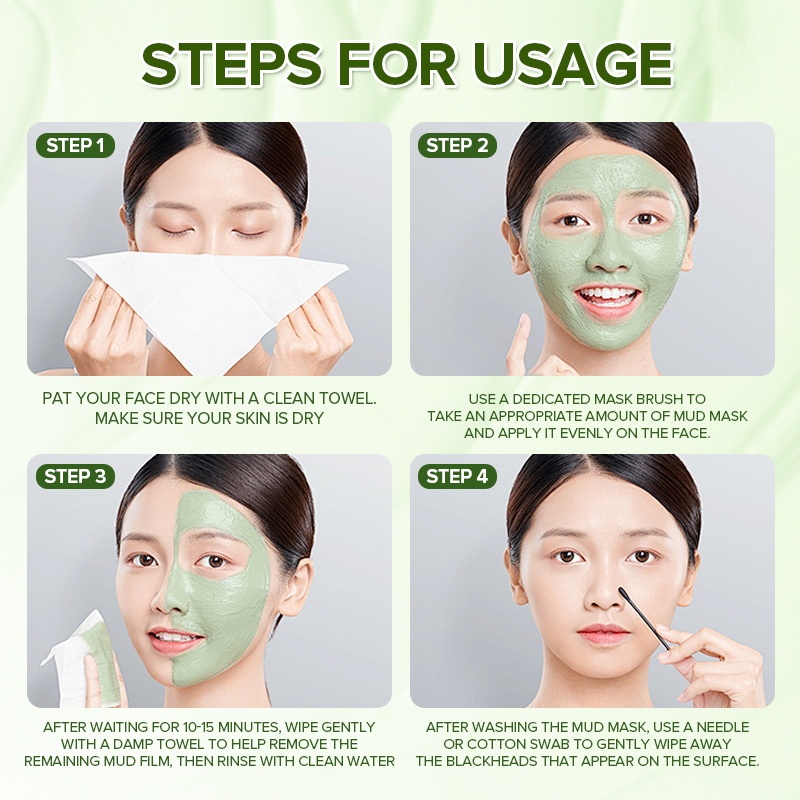 STEPS FOR USAGE

STEP 1

PAT YOUR FACE DRY WITH A CLEAN TOWEL. MAKE SURE YOUR SKIN IS DRY

STEP 2

USE A DEDICATED MASK BRUSH TO TAKE AN APPROPRIATE AMOUNT OF MUD MASK AND APPLY IT EVENLY ON THE FACE.

STEP 3

AFTER WAITING FOR 10-15 MINUTES, WIPE GENTLY WITH A DAMP TOWEL TO HELP REMOVE THE REMAINING MUD FILM, THEN RINSE WITH CLEAN WATER

STEP 4

AFTER WASHING THE MUD MASK, USE A NEEDLE OR COTTON SWAB TO GENTLY WIPE AWAY THE BLACKHEADS THAT APPEAR ON THE SURFACE.