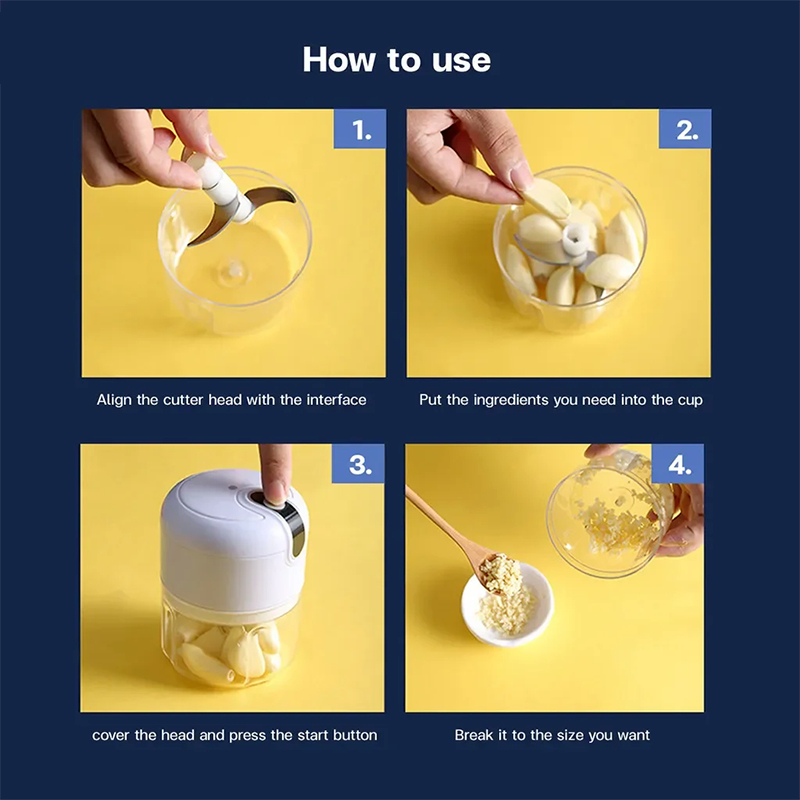 How to use

1.

Align the cutter head with the interface

2.

Put the ingredients you need into the cup

3.

cover the head and press the start button

4.

Break it to the size you want