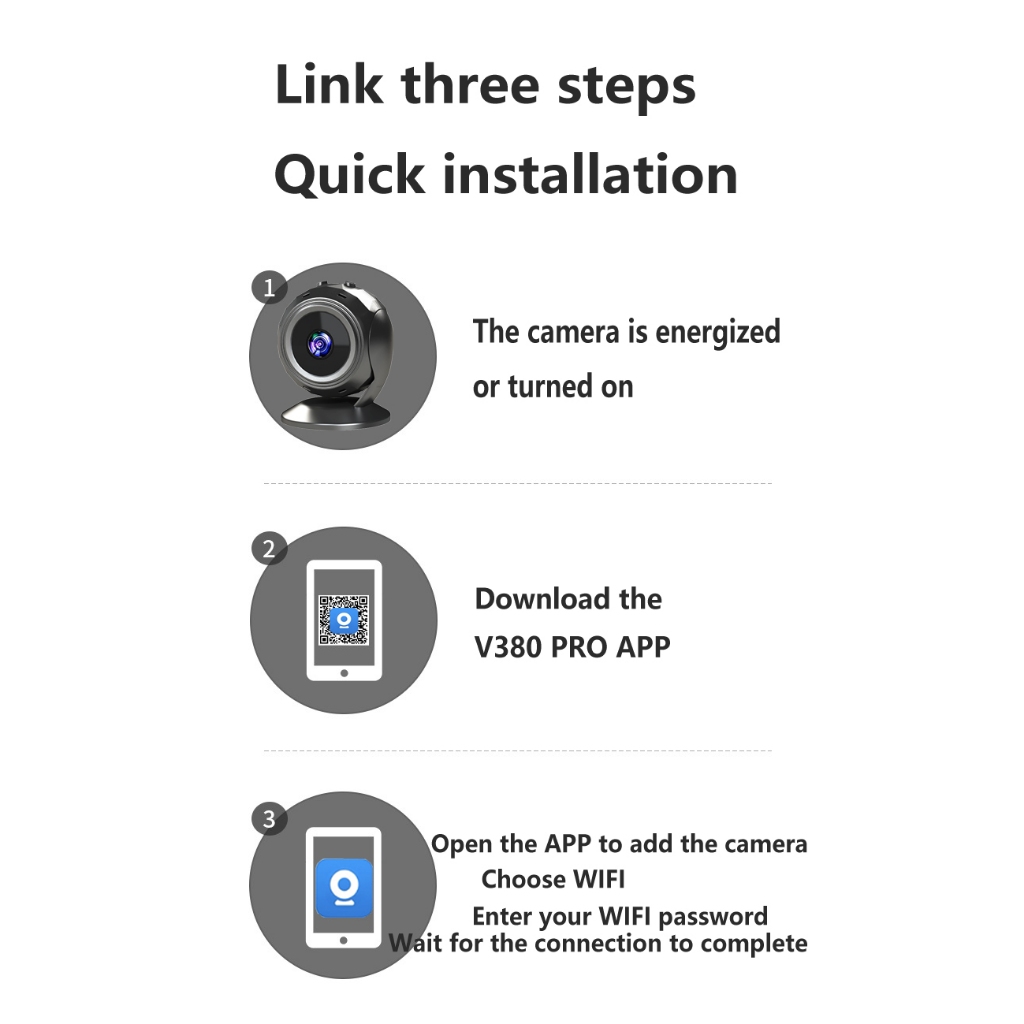 Link three steps
Quick installation

1

The camera is energized or turned on

2

Download the V380 PRO APP

3

Open the APP to add the camera
Choose WIFI
Enter your WIFI password
Wait for the connection to complete