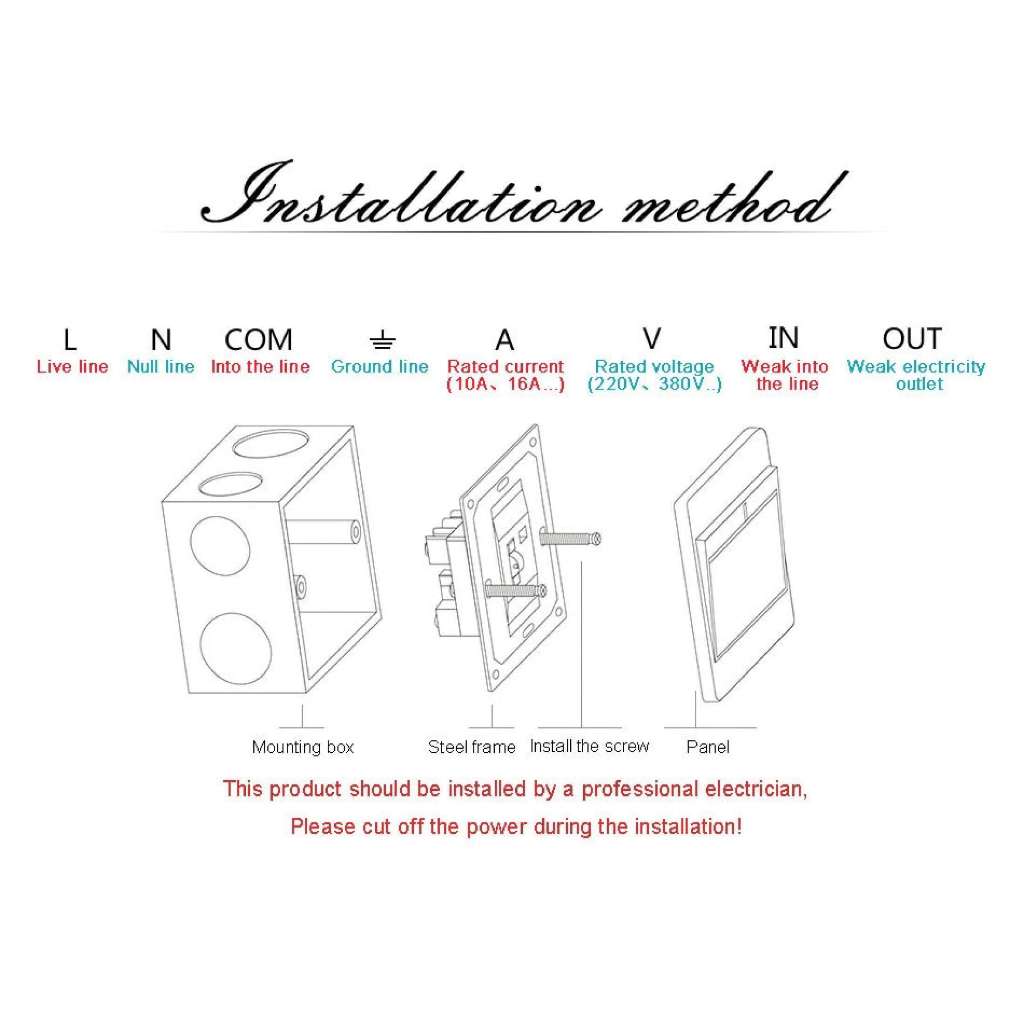 Installation method

L
Live line

N
Null line

COM
Into the line

⏚
Ground line

A
Rated current
(10A、16A...)

V
Rated voltage
(220V、380V..)

IN
Weak into the line

OUT
Weak electricity outlet

Mounting box

Steel frame

Install the screw

Panel

This product should be installed by a professional electrician,

Please cut off the power during the installation!