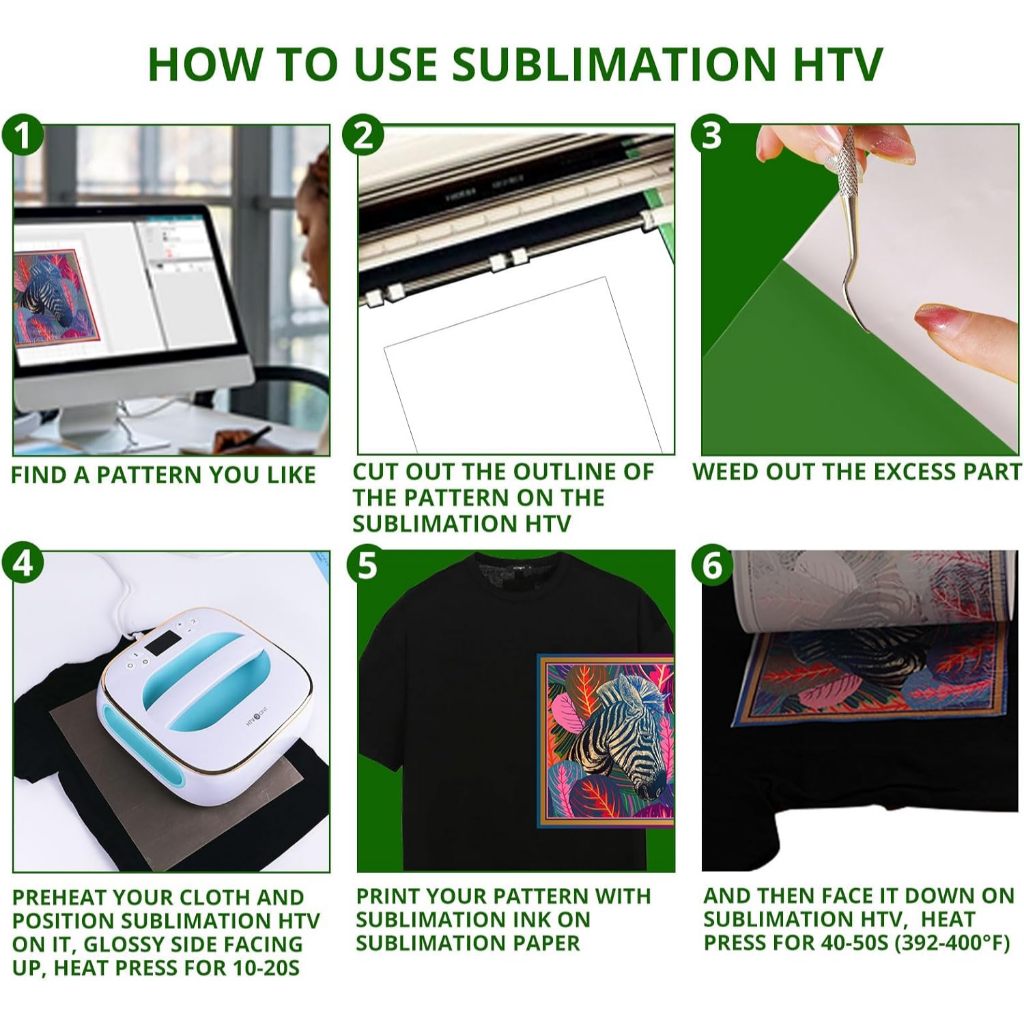 HOW TO USE SUBLIMATION HTV

1
FIND A PATTERN YOU LIKE

2
CUT OUT THE OUTLINE OF THE PATTERN ON THE SUBLIMATION HTV

3
WEED OUT THE EXCESS PART

4
PREHEAT YOUR CLOTH AND POSITION SUBLIMATION HTV ON IT, GLOSSY SIDE FACING UP, HEAT PRESS FOR 10-20S

5
PRINT YOUR PATTERN WITH SUBLIMATION INK ON SUBLIMATION PAPER

6
AND THEN FACE IT DOWN ON SUBLIMATION HTV, HEAT PRESS FOR 40-50S (392-400°F)