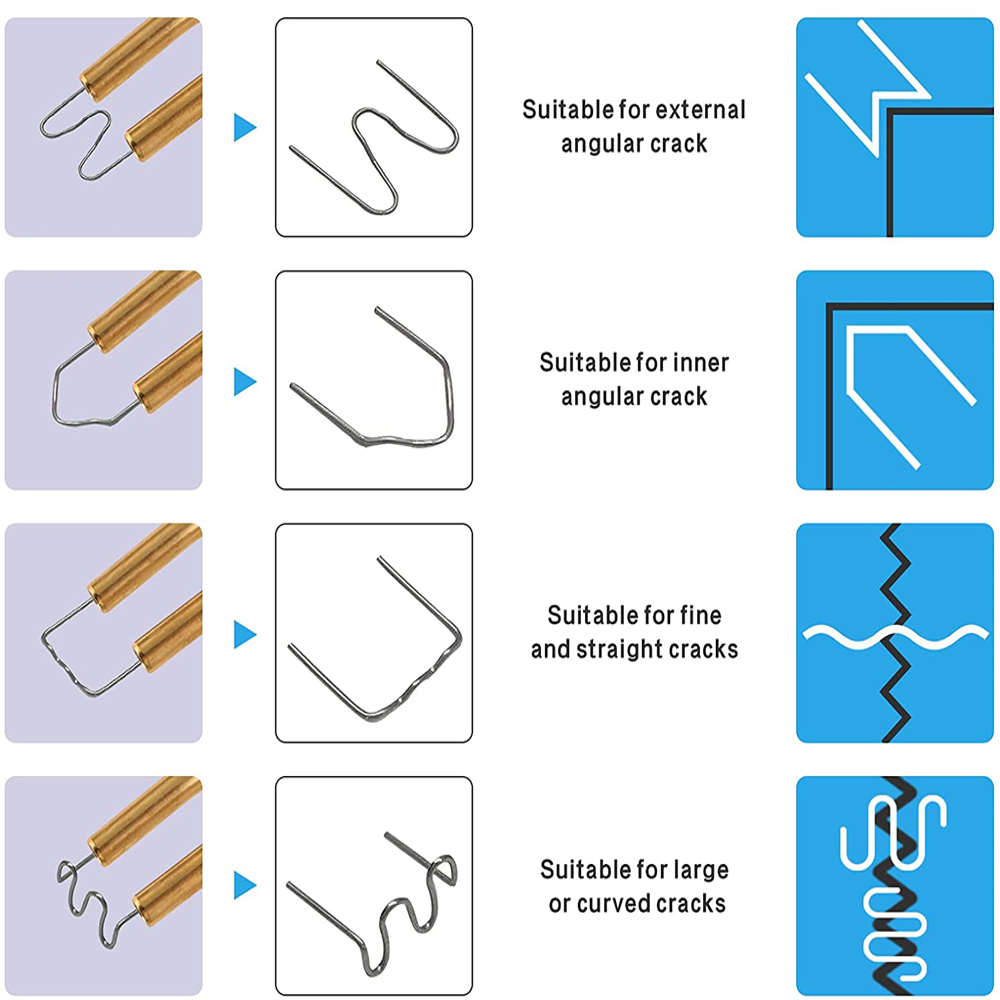 Suitable for external angular crack

Suitable for inner angular crack

Suitable for fine and straight cracks

Suitable for large or curved cracks