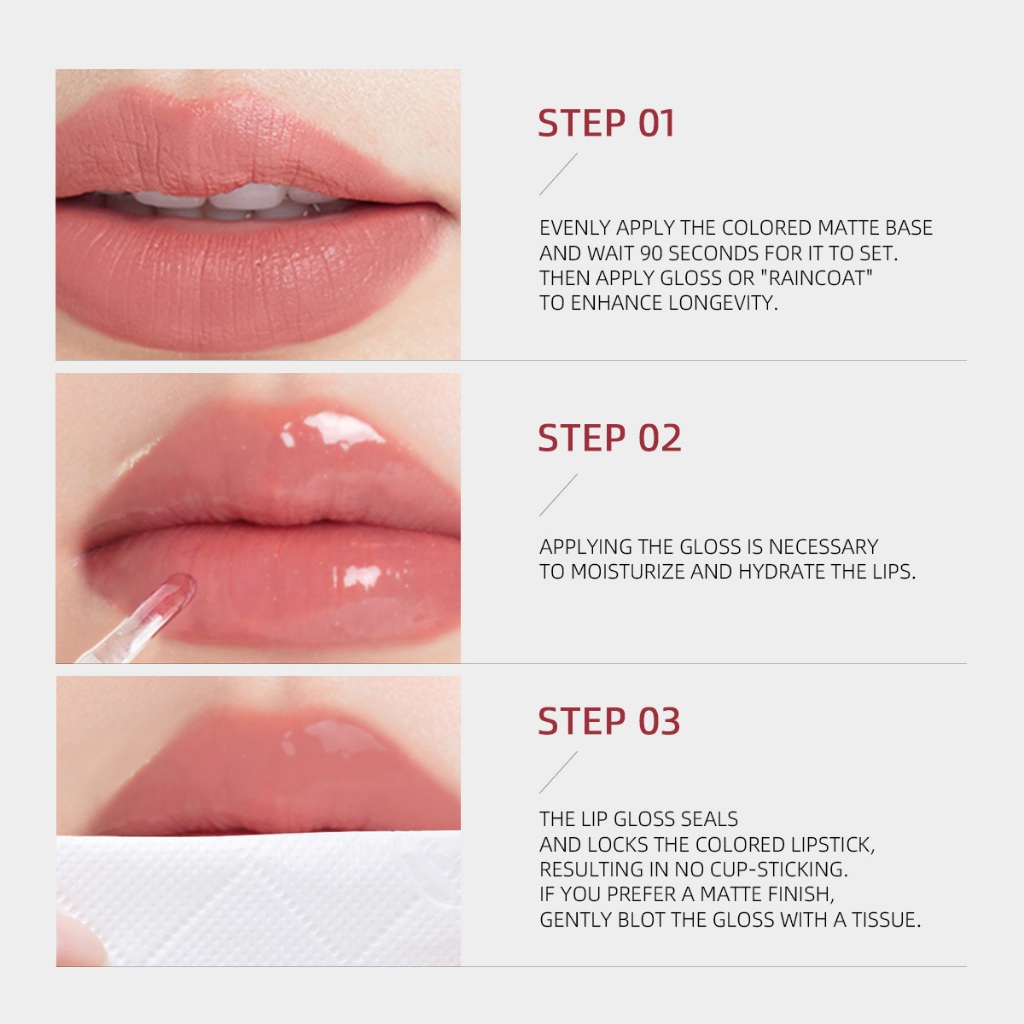 STEP 01

EVENLY APPLY THE COLORED MATTE BASE AND WAIT 90 SECONDS FOR IT TO SET. THEN APPLY GLOSS OR "RAINCOAT" TO ENHANCE LONGEVITY.

STEP 02

APPLYING THE GLOSS IS NECESSARY TO MOISTURIZE AND HYDRATE THE LIPS.

STEP 03

THE LIP GLOSS SEALS AND LOCKS THE COLORED LIPSTICK, RESULTING IN NO CUP-STICKING. IF YOU PREFER A MATTE FINISH, GENTLY BLOT THE GLOSS WITH A TISSUE.