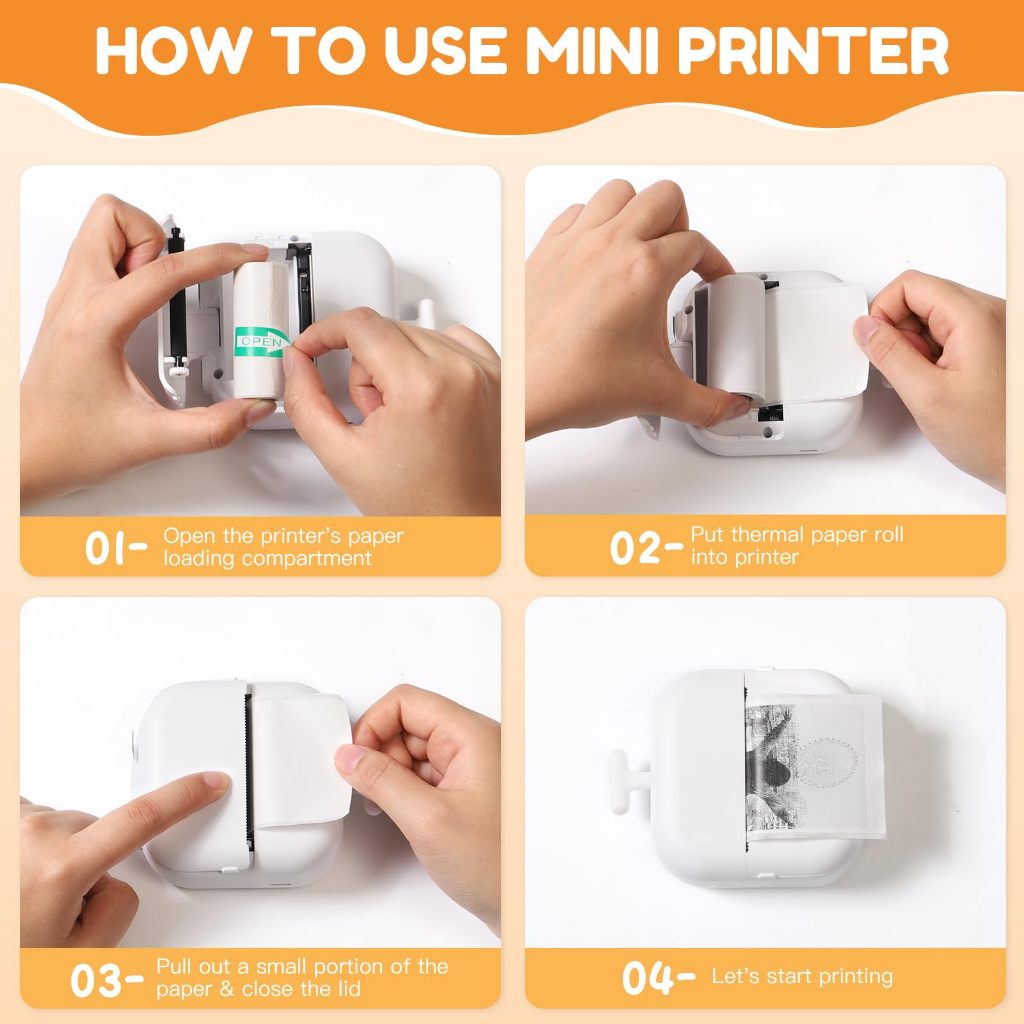 HOW TO USE MINI PRINTER

OPEN

01- Open the printer's paper loading compartment

02- Put thermal paper roll into printer

03- Pull out a small portion of the paper & close the lid

04- Let's start printing