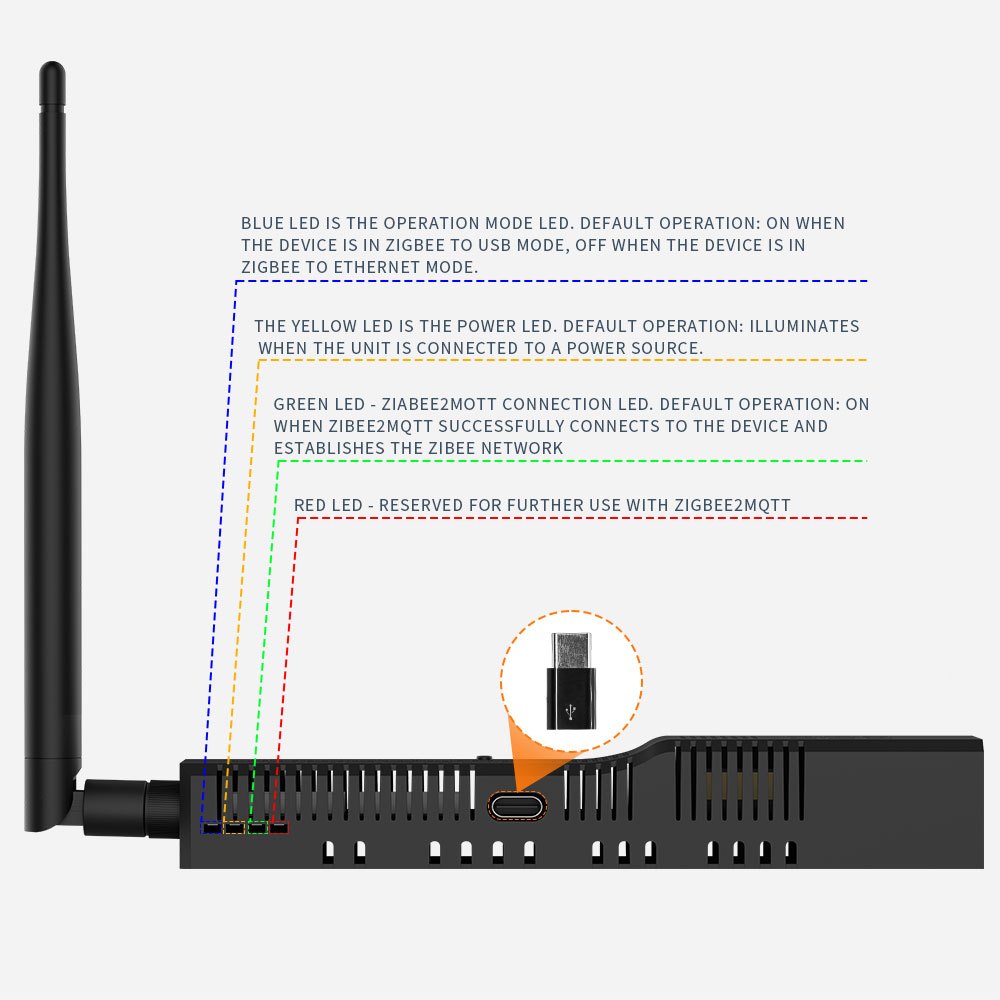 BLUE LED IS THE OPERATION MODE LED. DEFAULT OPERATION: ON WHEN THE DEVICE IS IN ZIGBEE TO USB MODE, OFF WHEN THE DEVICE IS IN ZIGBEE TO ETHERNET MODE.

THE YELLOW LED IS THE POWER LED. DEFAULT OPERATION: ILLUMINATES WHEN THE UNIT IS CONNECTED TO A POWER SOURCE.

GREEN LED - ZIABEE2MOTT CONNECTION LED. DEFAULT OPERATION: ON WHEN ZIBEE2MQTT SUCCESSFULLY CONNECTS TO THE DEVICE AND ESTABLISHES THE ZIBEE NETWORK

RED LED - RESERVED FOR FURTHER USE WITH ZIGBEE2MQTT