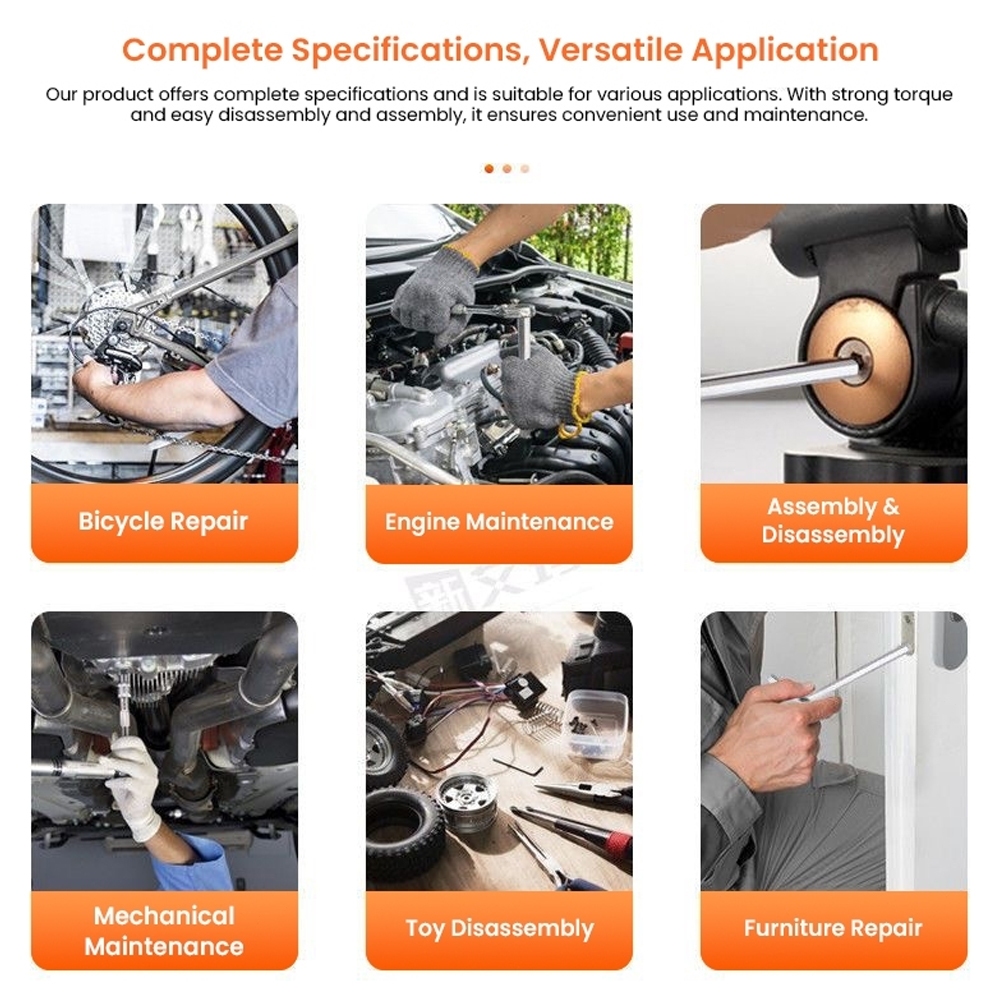 Complete Specifications, Versatile Application

Our product offers complete specifications and is suitable for various applications. With strong torque and easy disassembly and assembly, it ensures convenient use and maintenance.

Bicycle Repair

Engine Maintenance

Assembly & Disassembly

Mechanical Maintenance

Toy Disassembly

Furniture Repair