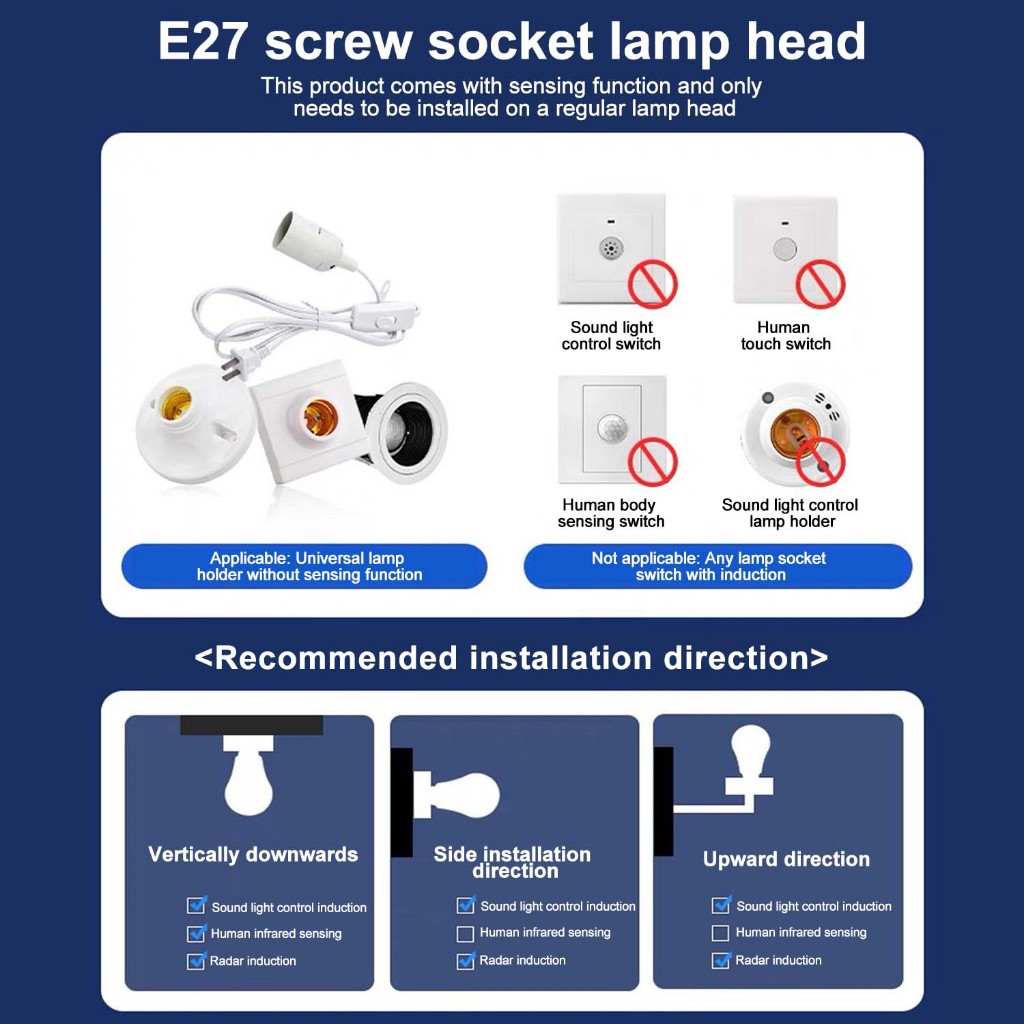 E27 screw socket lamp head

This product comes with sensing function and only needs to be installed on a regular lamp head

Sound light control switch

Human touch switch

Human body sensing switch

Sound light control lamp holder

Applicable: Universal lamp holder without sensing function

Not applicable: Any lamp socket switch with induction

<Recommended installation direction>

Vertically downwards

Sound light control induction
Human infrared sensing
Radar induction

Side installation direction

Sound light control induction
Human infrared sensing
Radar induction

Upward direction

Sound light control induction
Human infrared sensing
Radar induction