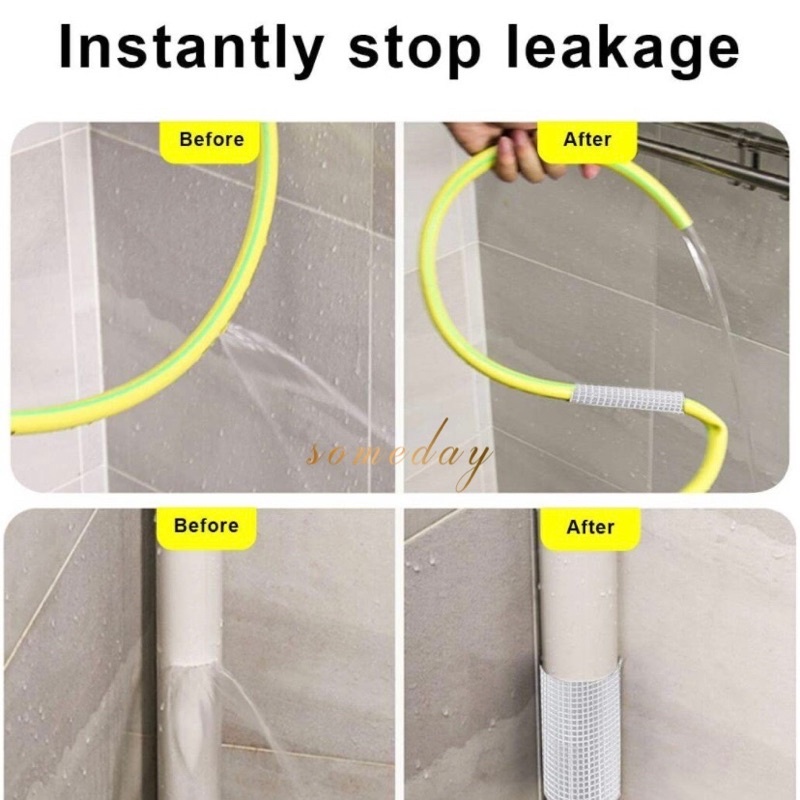 Instantly stop leakage

Before

After

someday

Before

After