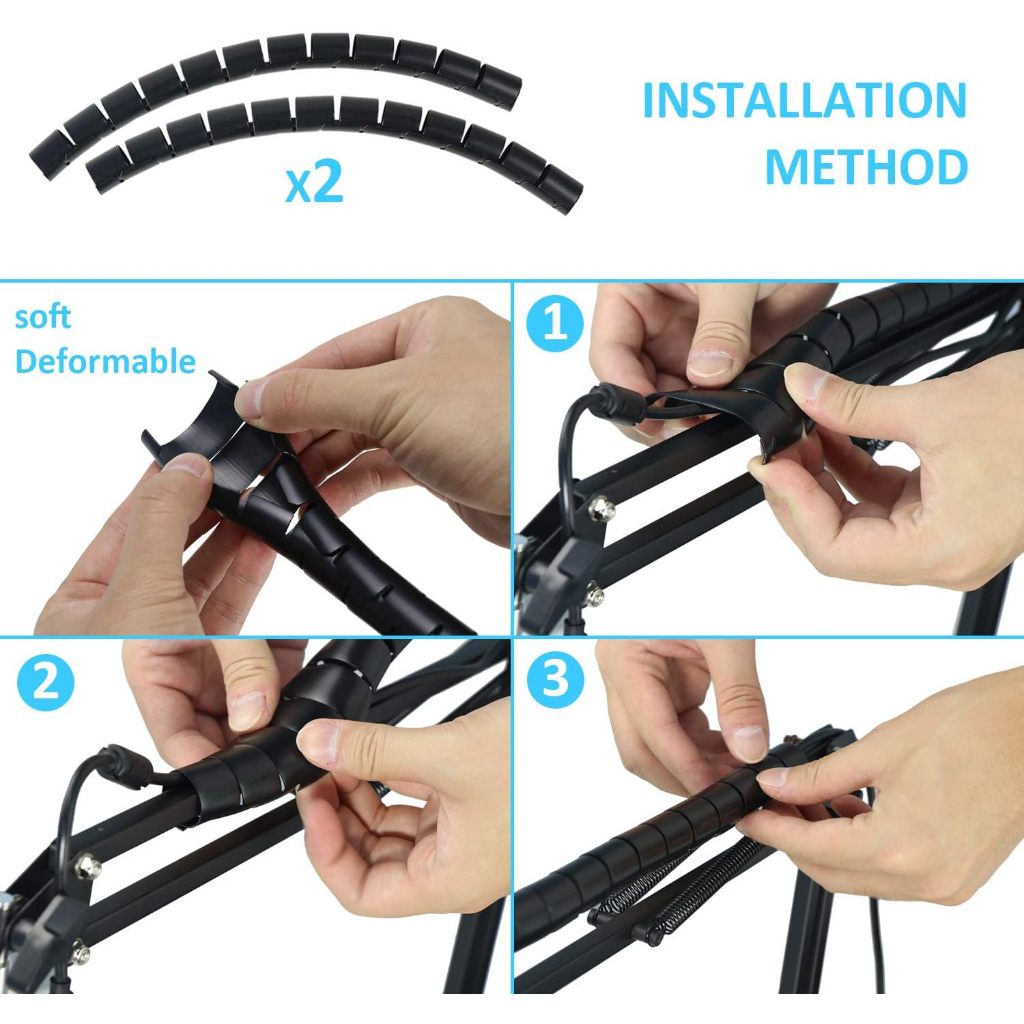 x2

INSTALLATION METHOD

soft
Deformable

1

2

3