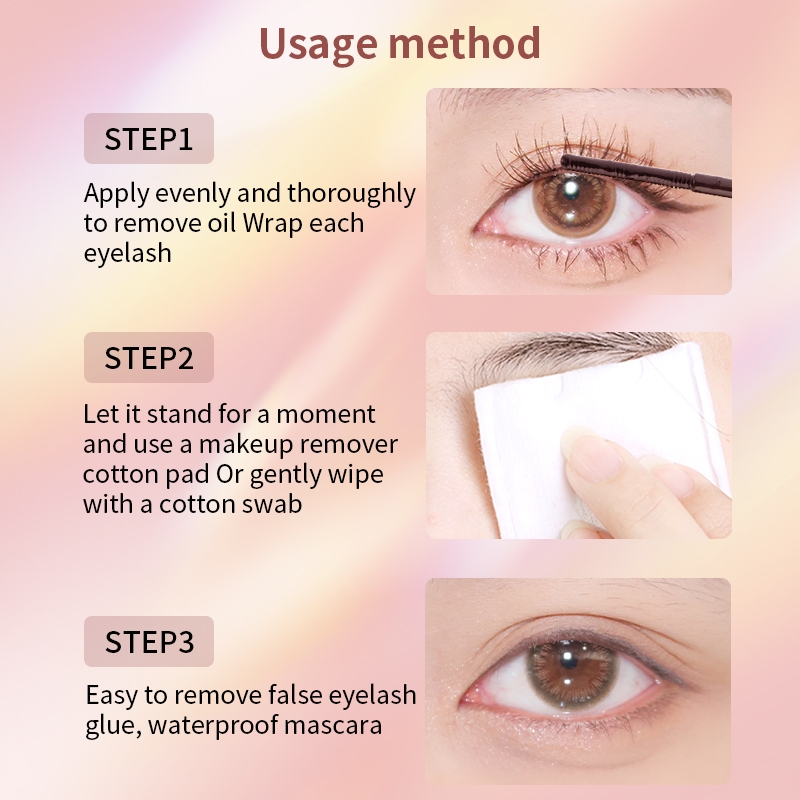 Usage method

STEP1

Apply evenly and thoroughly to remove oil Wrap each eyelash

STEP2

Let it stand for a moment and use a makeup remover cotton pad Or gently wipe with a cotton swab

STEP3

Easy to remove false eyelash glue, waterproof mascara