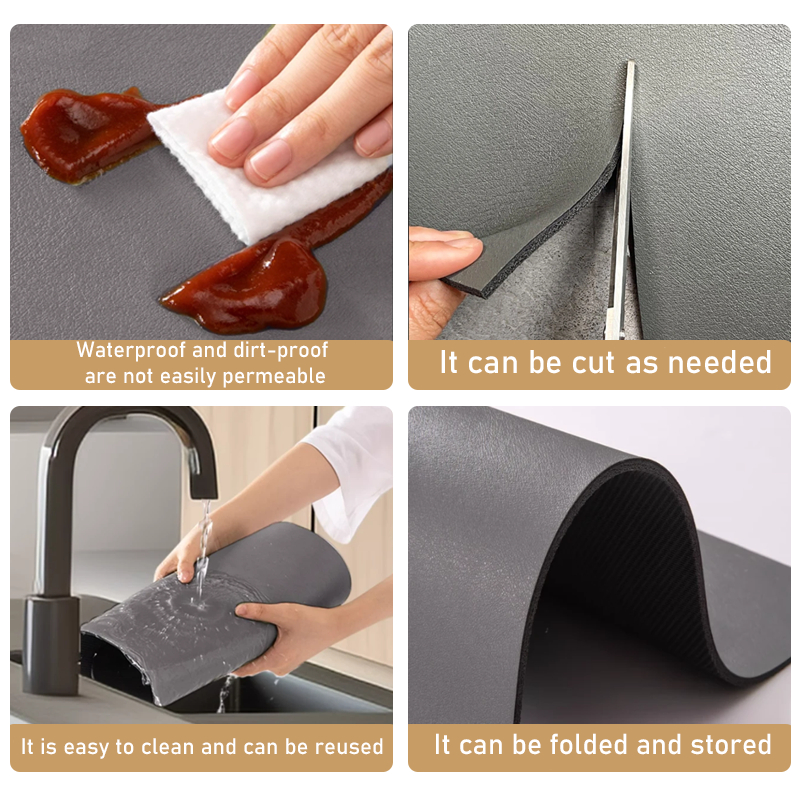 Waterproof and dirt-proof are not easily permeable

It can be cut as needed

It is easy to clean and can be reused

It can be folded and stored