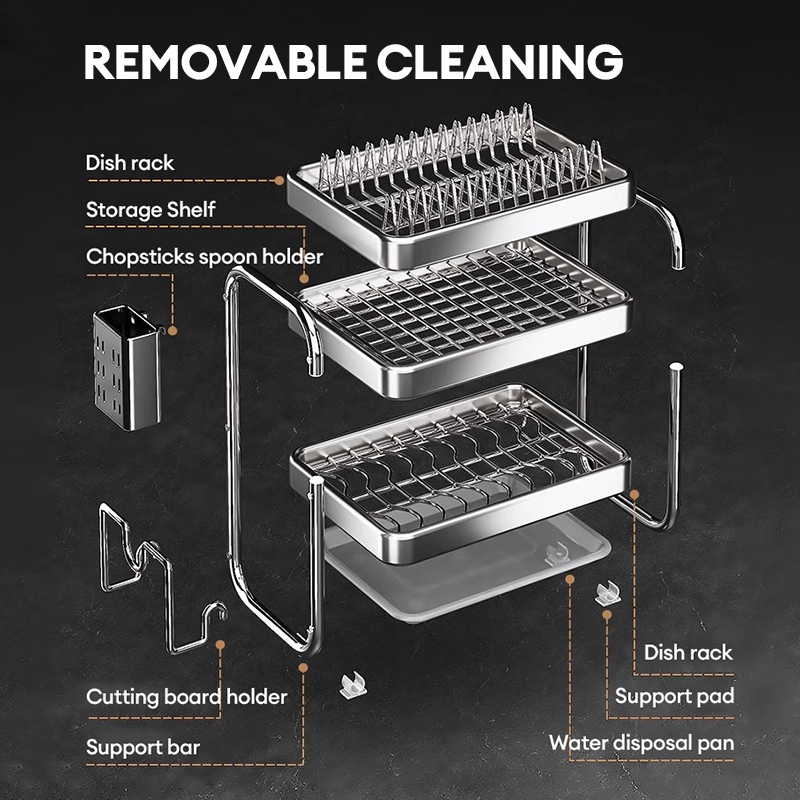 REMOVABLE CLEANING

Dish rack

Storage Shelf

Chopsticks spoon holder

Cutting board holder

Support bar

Dish rack

Support pad

Water disposal pan