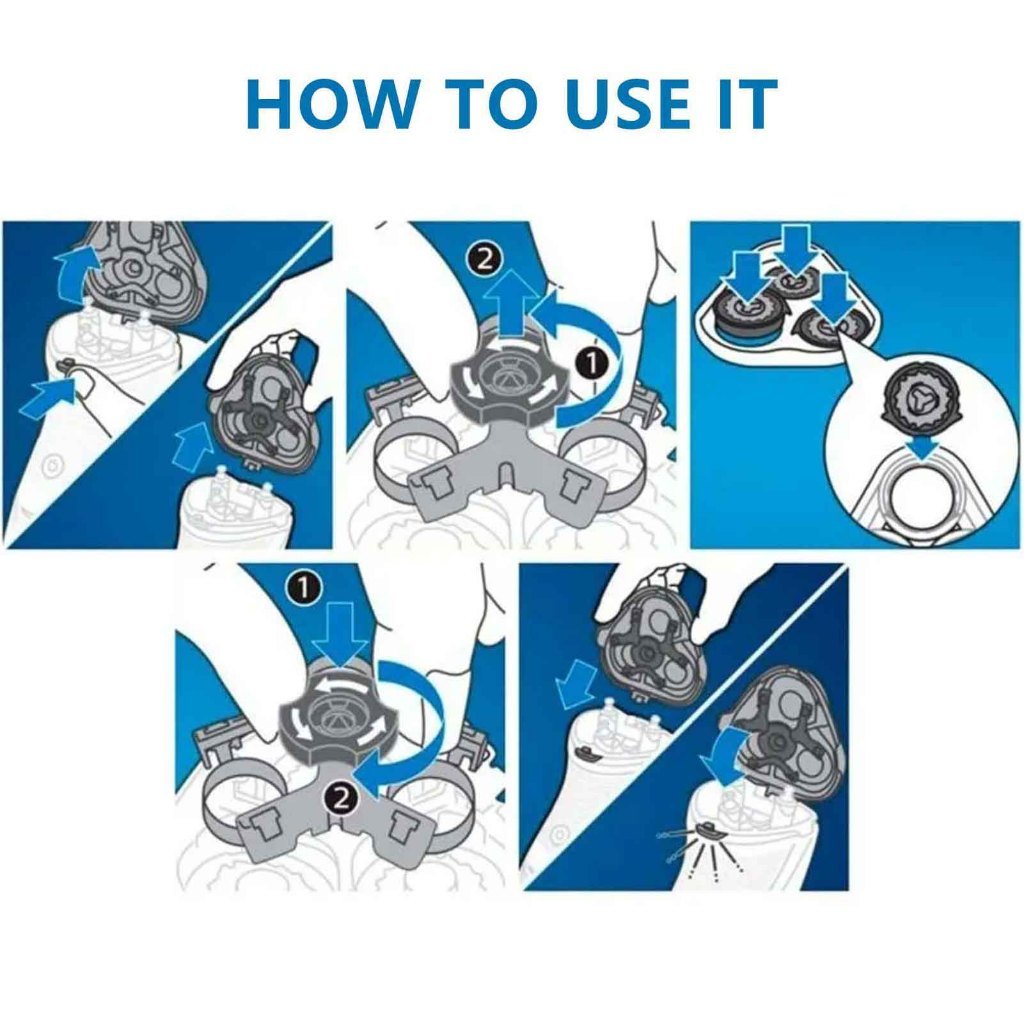 HOW TO USE IT

2
1

1
2