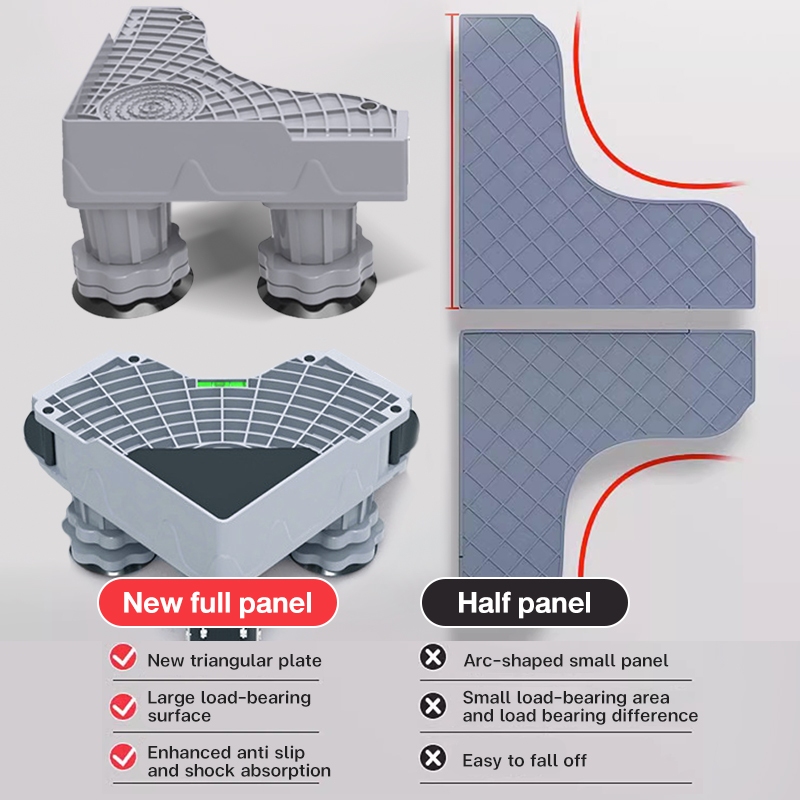 New full panel

New triangular plate

Large load-bearing surface

Enhanced anti slip and shock absorption

Half panel

Arc-shaped small panel

Small load-bearing area and load bearing difference

Easy to fall off