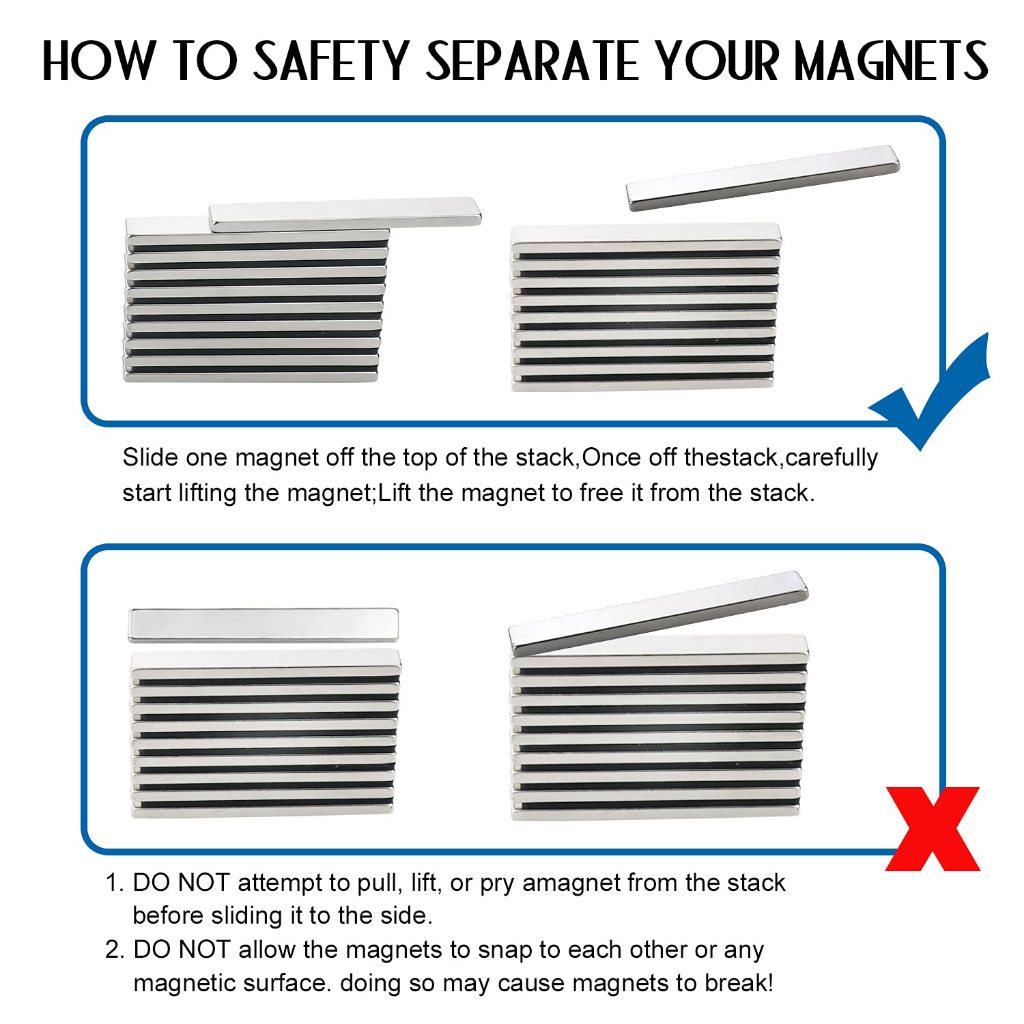 HOW TO SAFETY SEPARATE YOUR MAGNETS

Slide one magnet off the top of the stack,Once off thestack,carefully start lifting the magnet;Lift the magnet to free it from the stack.

1. DO NOT attempt to pull, lift, or pry amagnet from the stack before sliding it to the side.
2. DO NOT allow the magnets to snap to each other or any magnetic surface. doing so may cause magnets to break!