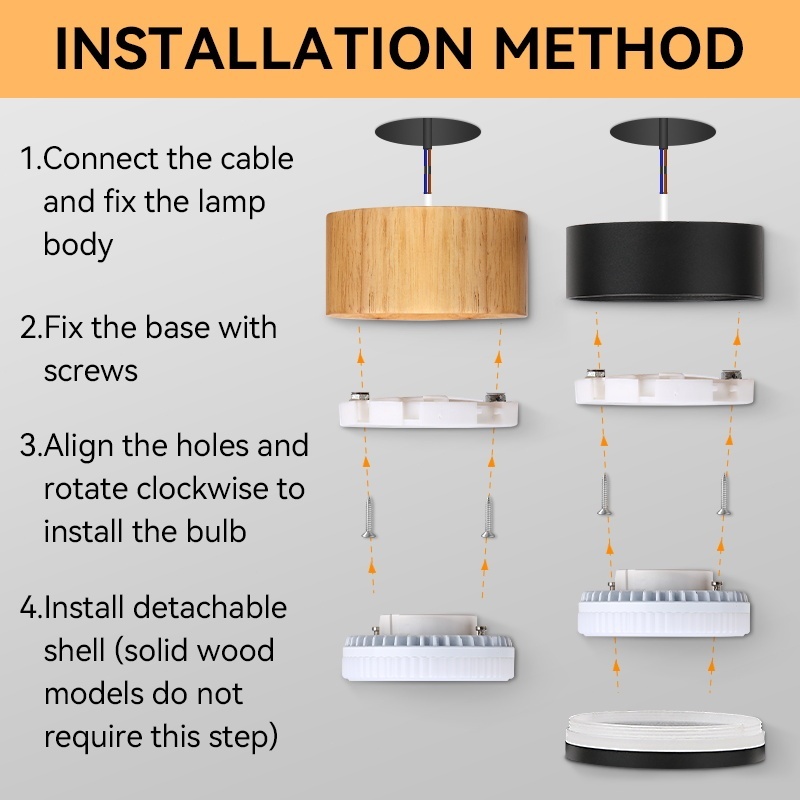 INSTALLATION METHOD

1.Connect the cable and fix the lamp body

2.Fix the base with screws

3.Align the holes and rotate clockwise to install the bulb

4.Install detachable shell (solid wood models do not require this step)