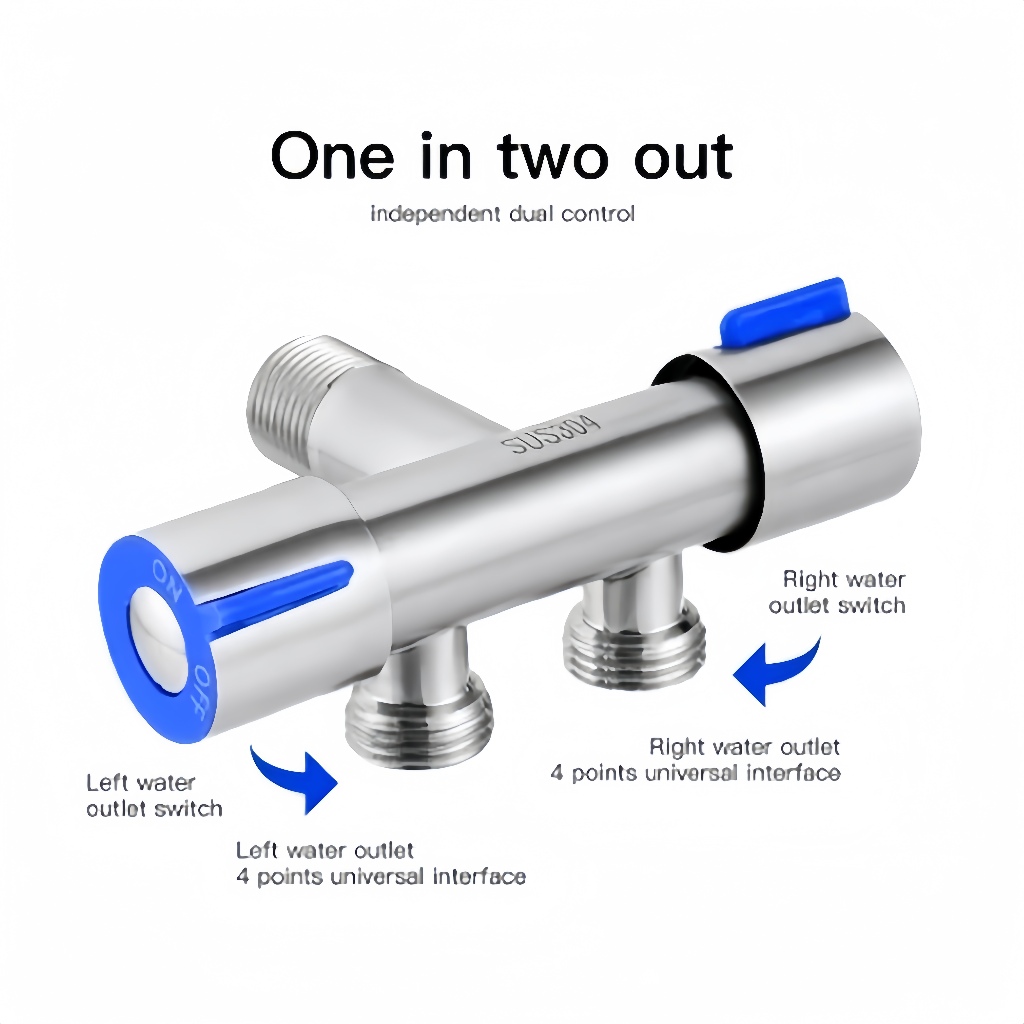 One in two out

independent dual control

SUS304

ON

OFF

Right water outlet switch

Right water outlet
4 points universal interface

Left water outlet switch

Left water outlet
4 points universal interface