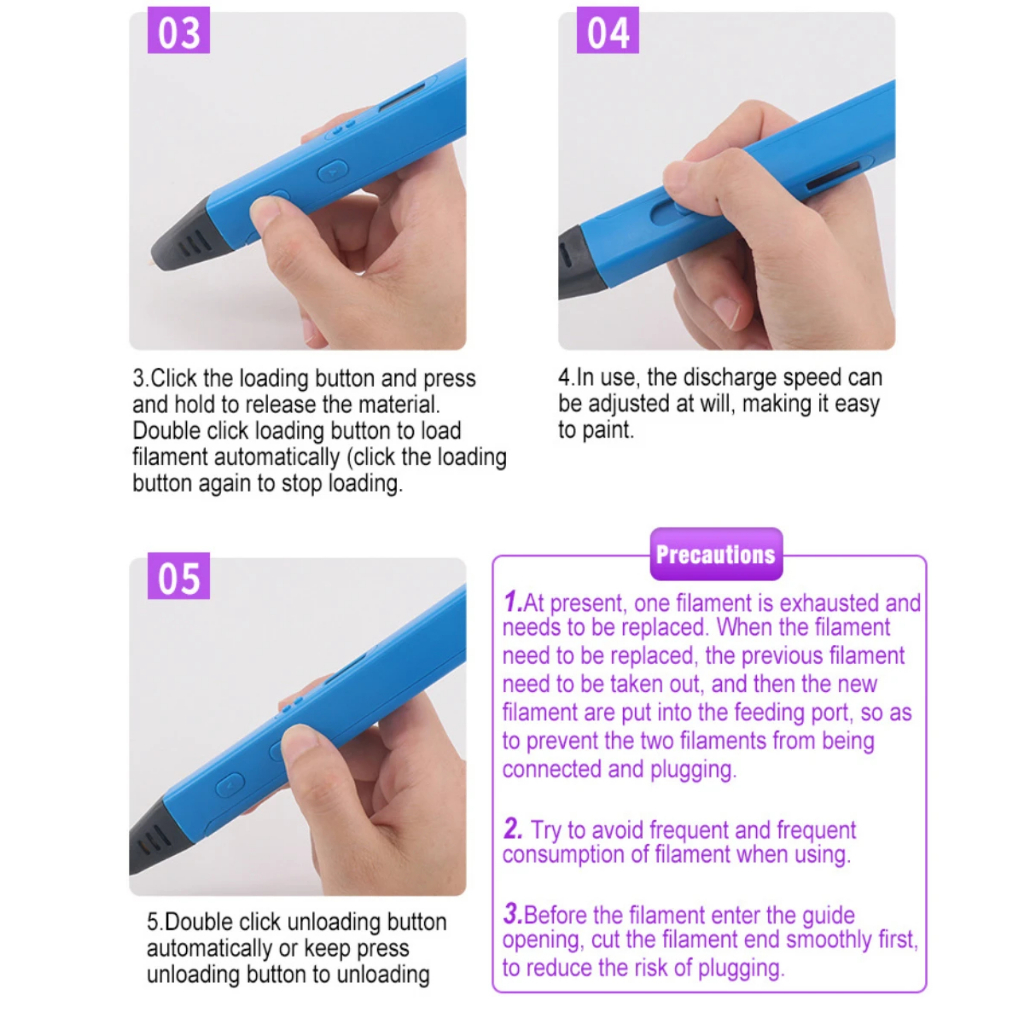 03

3.Click the loading button and press and hold to release the material. Double click loading button to load filament automatically (click the loading button again to stop loading.

04

4.In use, the discharge speed can be adjusted at will, making it easy to paint.

05

5.Double click unloading button automatically or keep press unloading button to unloading

Precautions

1.At present, one filament is exhausted and needs to be replaced. When the filament need to be replaced, the previous filament need to be taken out, and then the new filament are put into the feeding port, so as to prevent the two filaments from being connected and plugging.

2. Try to avoid frequent and frequent consumption of filament when using.

3.Before the filament enter the guide opening, cut the filament end smoothly first, to reduce the risk of plugging.