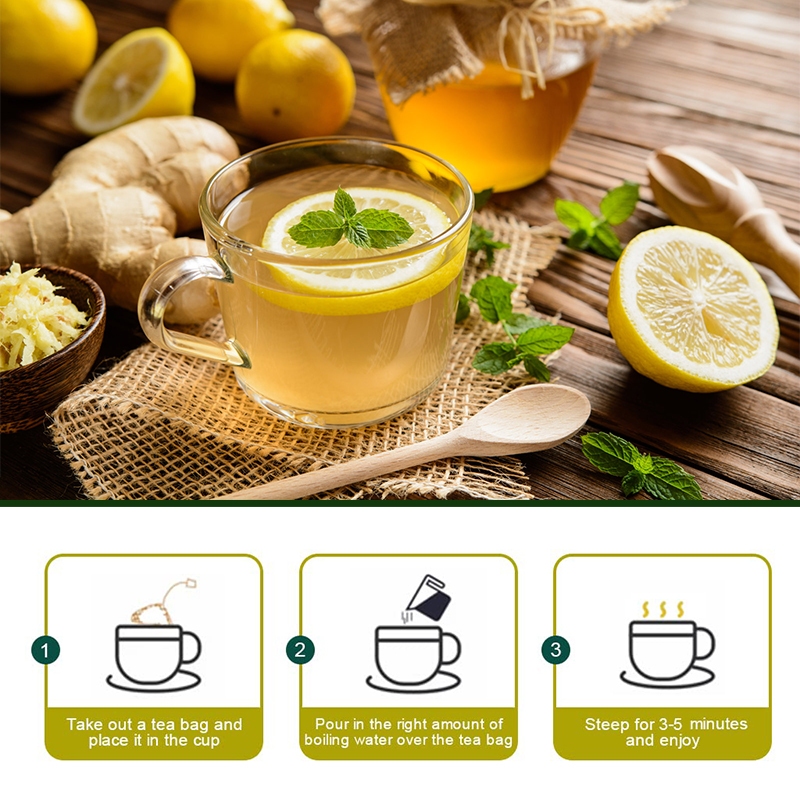 1
Take out a tea bag and place it in the cup

2
Pour in the right amount of boiling water over the tea bag

3
Steep for 3-5 minutes and enjoy