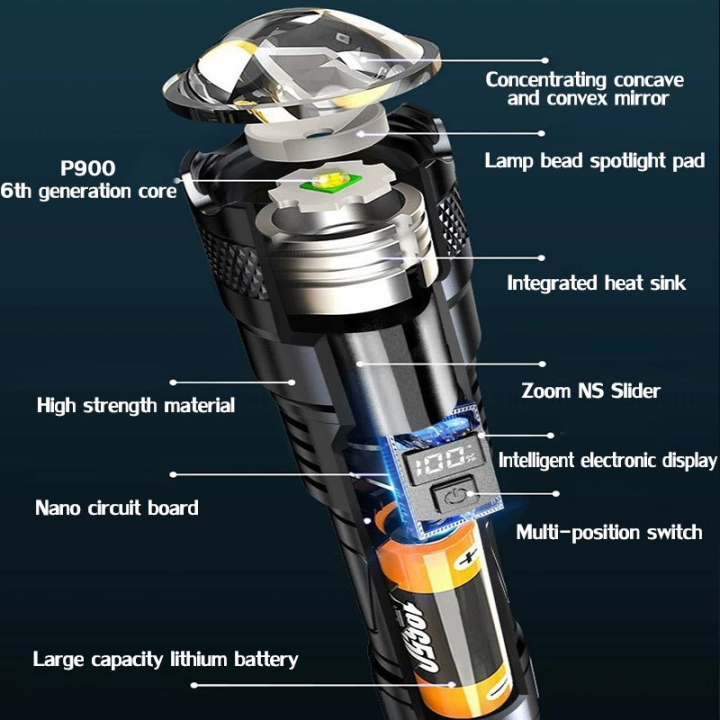 Concentrating concave and convex mirror

Lamp bead spotlight pad

P900
6th generation core

Integrated heat sink

Zoom NS Slider

High strength material

100%

Intelligent electronic display

Nano circuit board

Multi-position switch

18650

Large capacity lithium battery