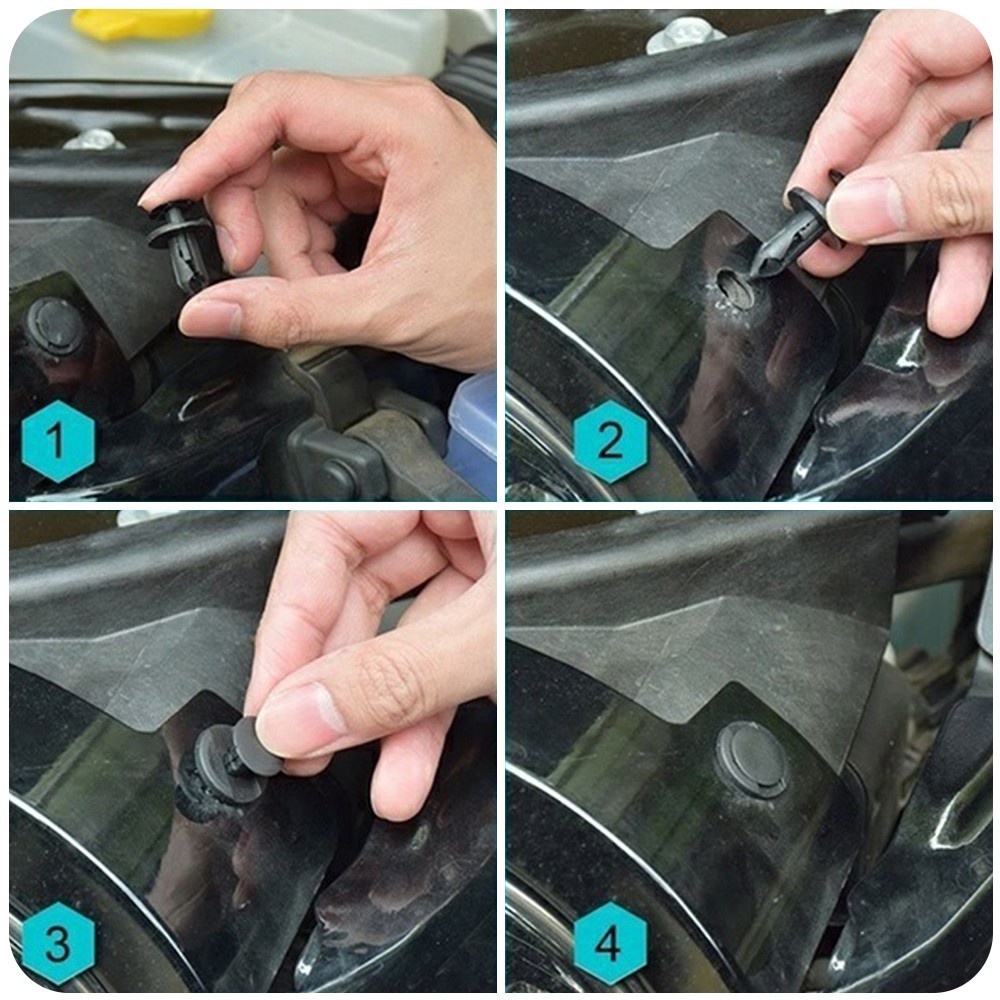 1

2

3

4