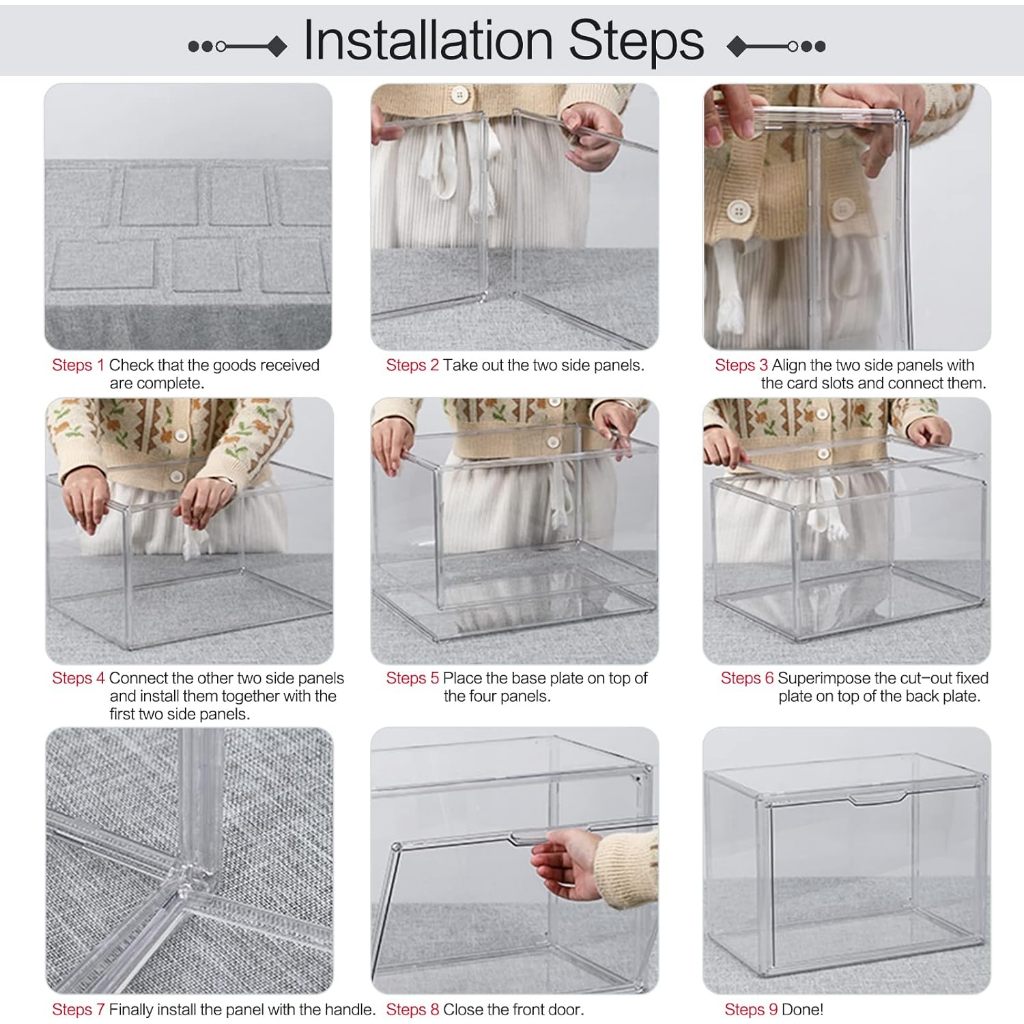 Installation Steps

Steps 1 Check that the goods received are complete.

Steps 2 Take out the two side panels.

Steps 3 Align the two side panels with the card slots and connect them.

Steps 4 Connect the other two side panels and install them together with the first two side panels.

Steps 5 Place the base plate on top of the four panels.

Steps 6 Superimpose the cut-out fixed plate on top of the back plate.

Steps 7 Finally install the panel with the handle.

Steps 8 Close the front door.

Steps 9 Done!