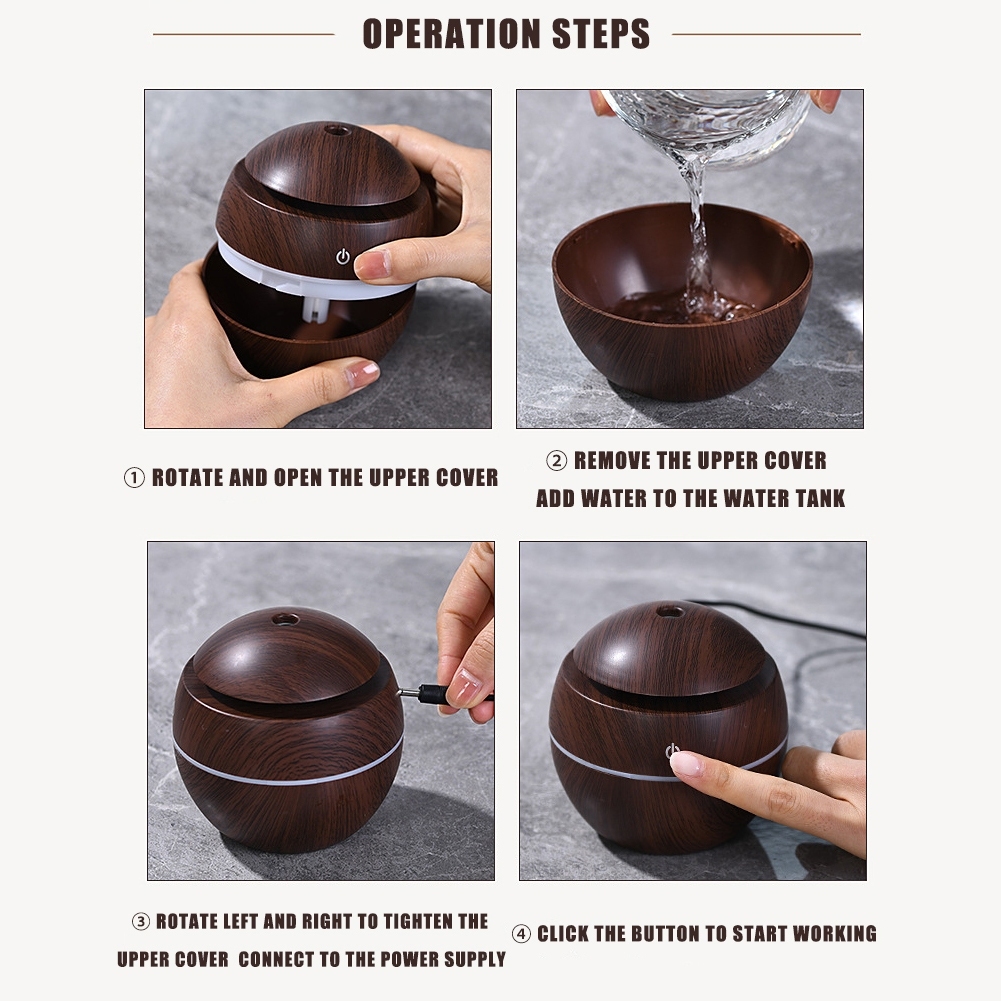 OPERATION STEPS

① ROTATE AND OPEN THE UPPER COVER

② REMOVE THE UPPER COVER ADD WATER TO THE WATER TANK

③ ROTATE LEFT AND RIGHT TO TIGHTEN THE UPPER COVER CONNECT TO THE POWER SUPPLY

④ CLICK THE BUTTON TO START WORKING