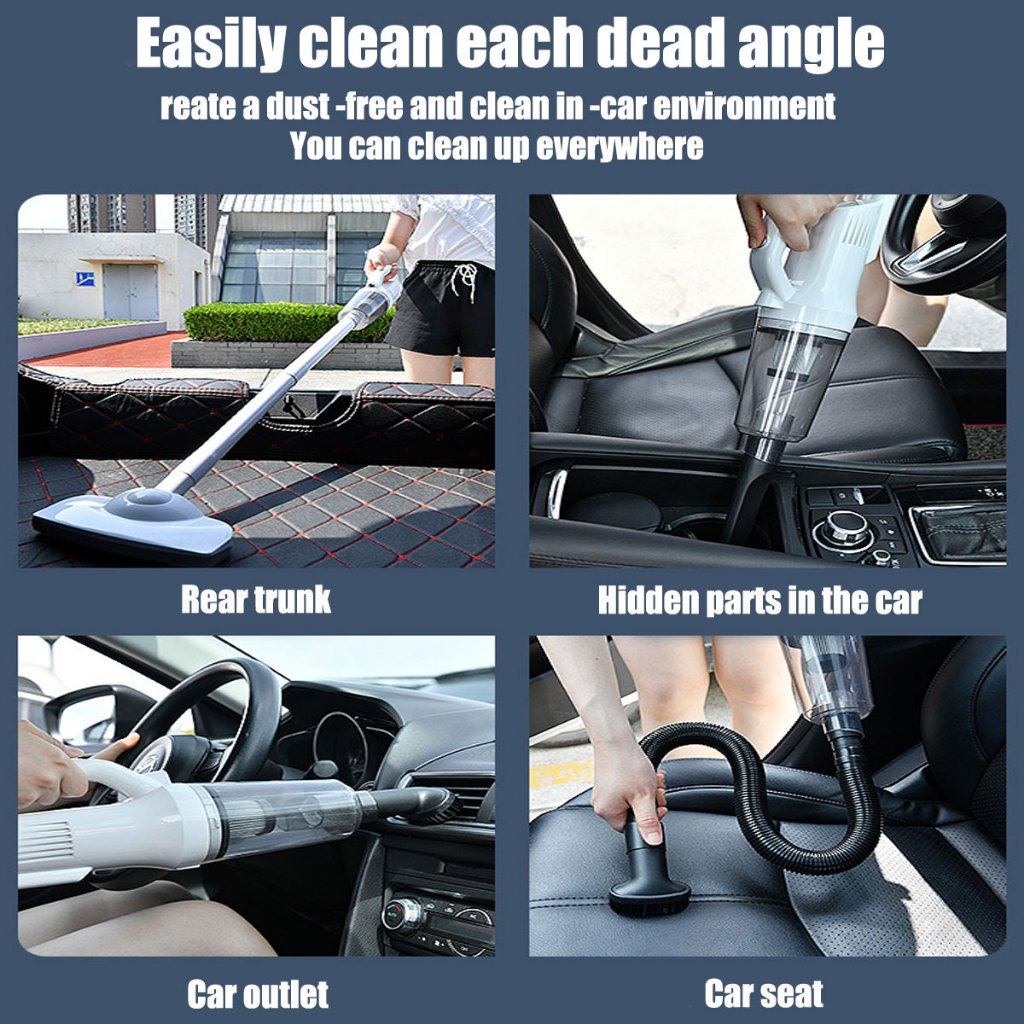 Easily clean each dead angle
reate a dust -free and clean in -car environment
You can clean up everywhere

Rear trunk

Hidden parts in the car

Car outlet

Car seat