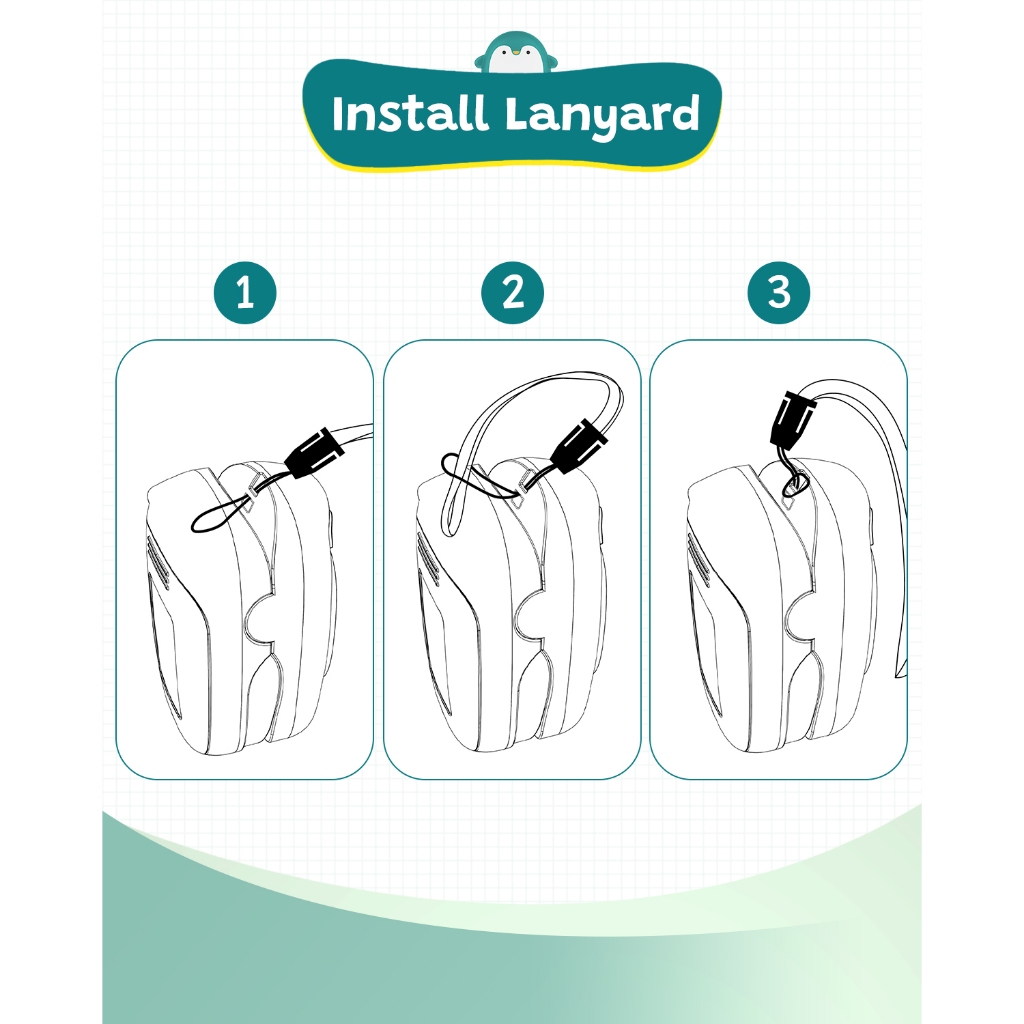 Install Lanyard

1

2

3