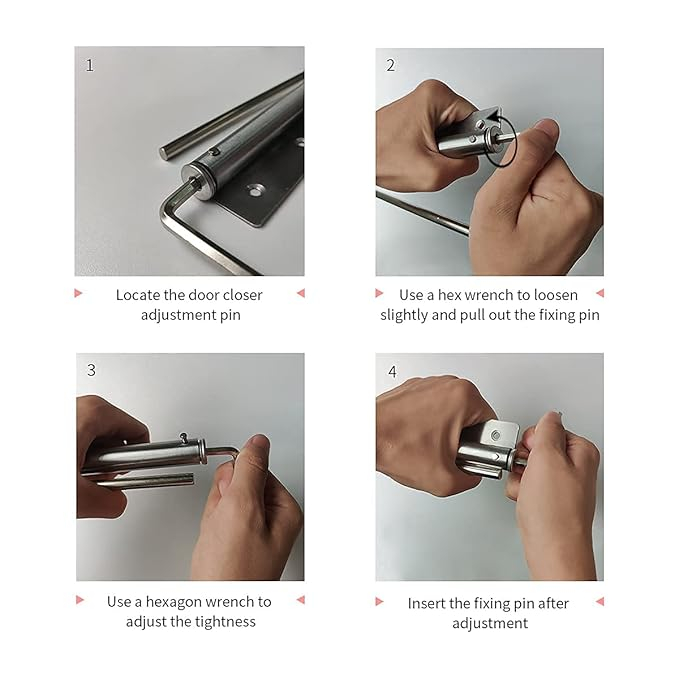 1

Locate the door closer adjustment pin

2

Use a hex wrench to loosen slightly and pull out the fixing pin

3

Use a hexagon wrench to adjust the tightness

4

Insert the fixing pin after adjustment