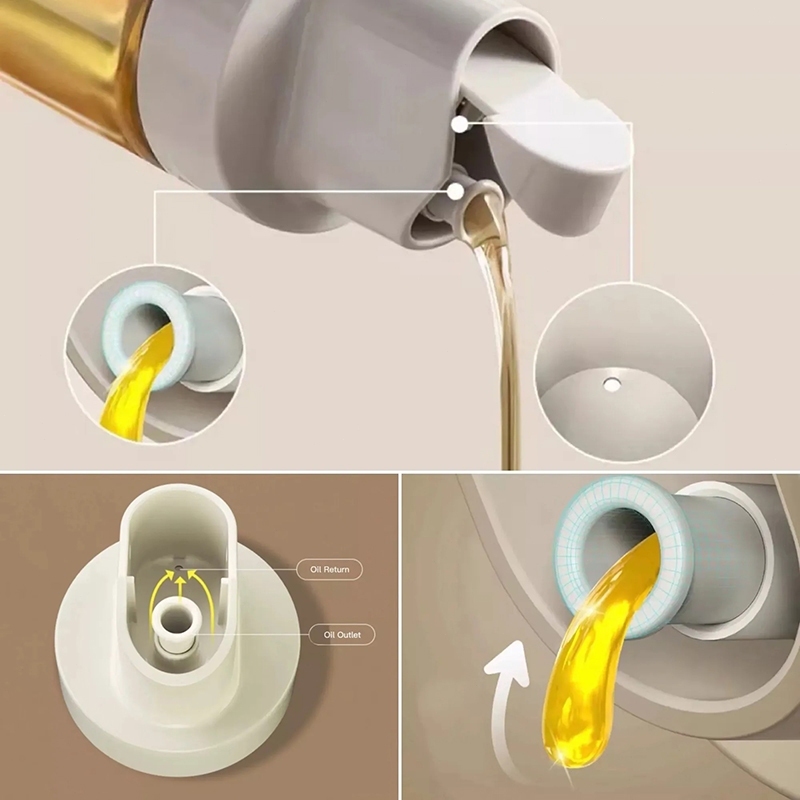 Oil Return
Oil Outlet