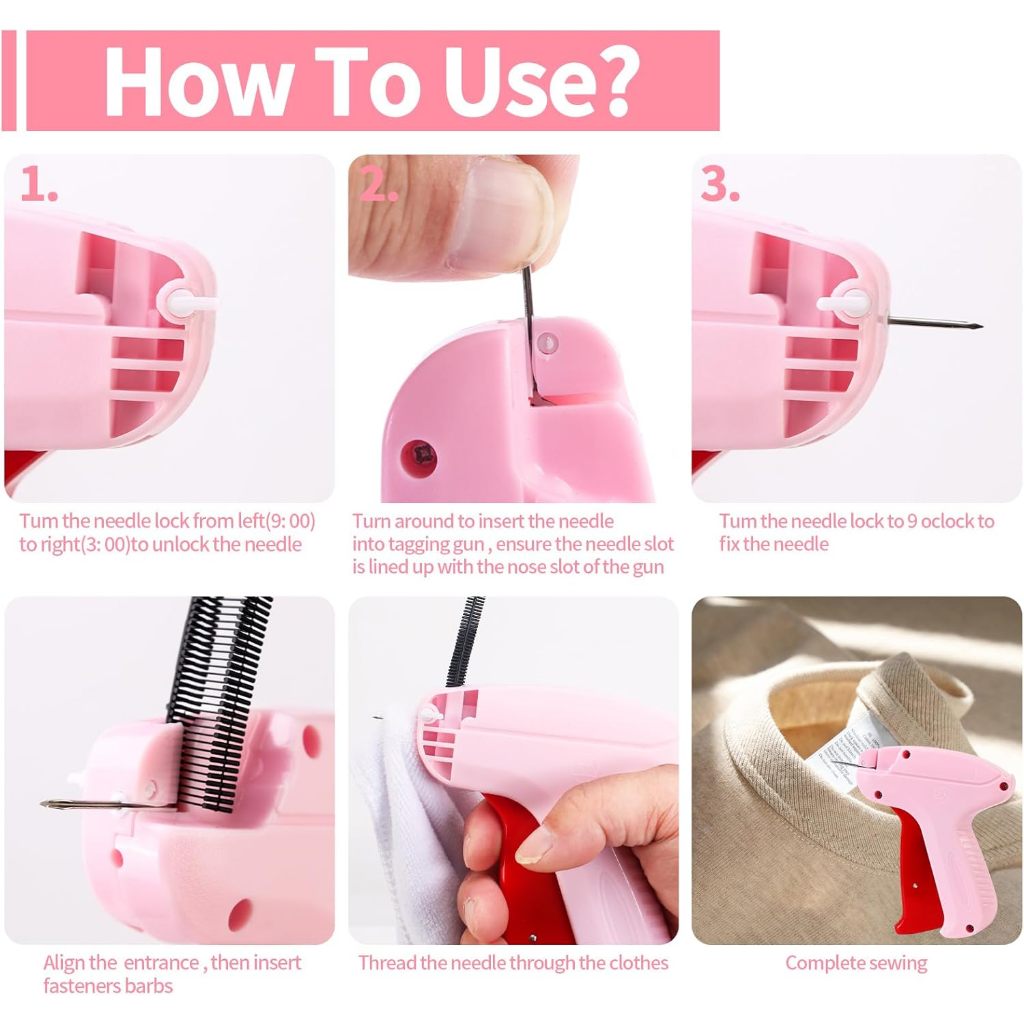 How To Use?

1.

Tum the needle lock from left(9: 00) to right(3: 00)to unlock the needle

2.

Turn around to insert the needle into tagging gun , ensure the needle slot is lined up with the nose slot of the gun

3.

Tum the needle lock to 9 oclock to fix the needle

Align the entrance , then insert fasteners barbs

Thread the needle through the clothes

Complete sewing