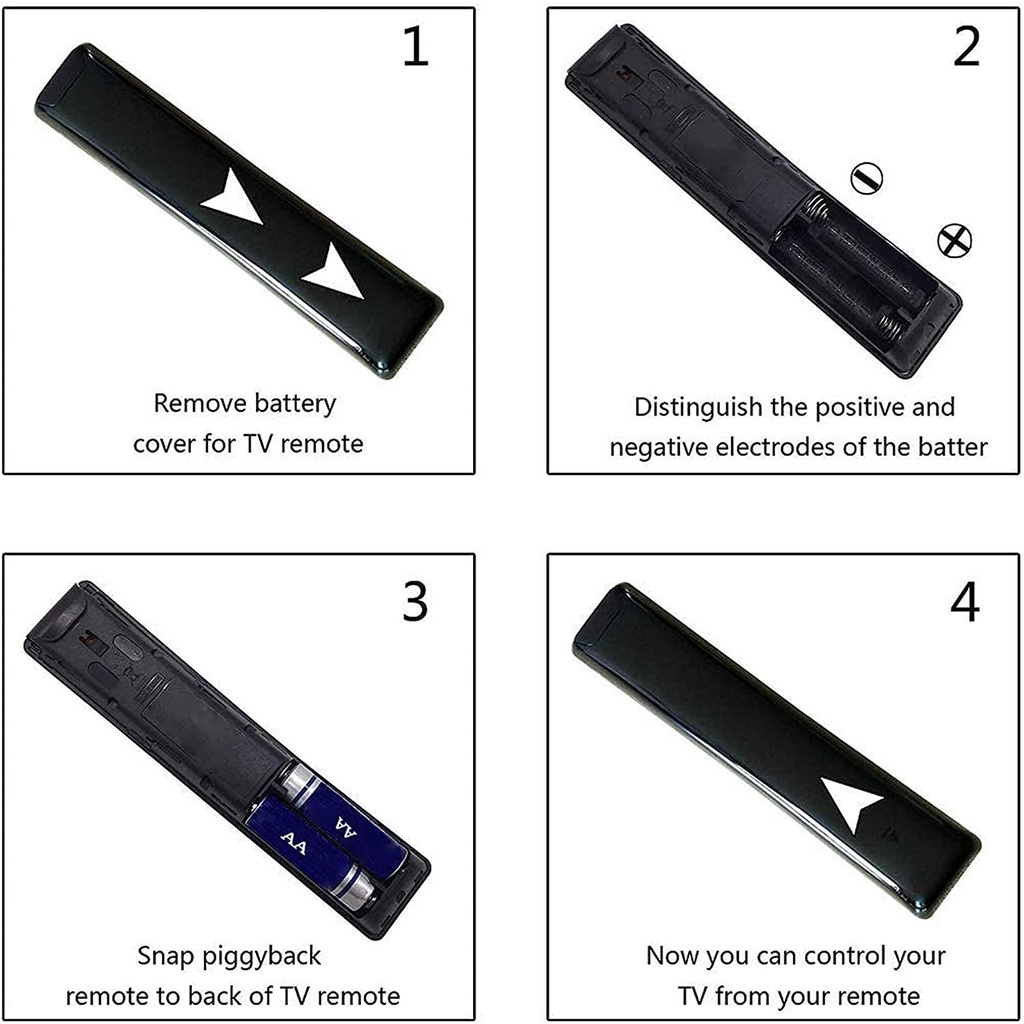 1

Remove battery cover for TV remote

2

Distinguish the positive and negative electrodes of the batter

3

AA

AA

Snap piggyback remote to back of TV remote

4

Now you can control your TV from your remote