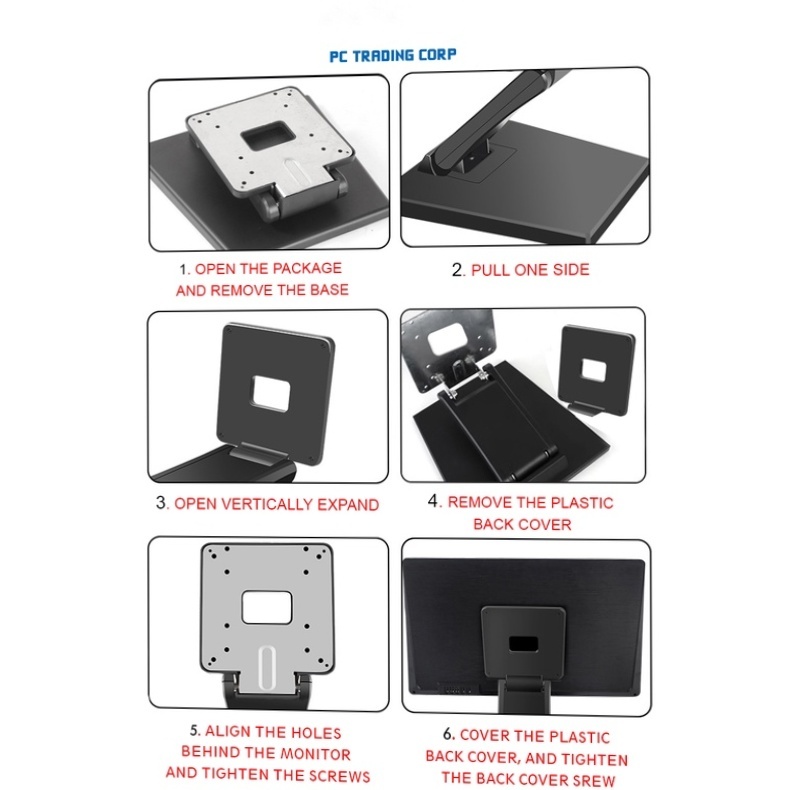 PC TRADING CORP

1. OPEN THE PACKAGE AND REMOVE THE BASE

2. PULL ONE SIDE

3. OPEN VERTICALLY EXPAND

4. REMOVE THE PLASTIC BACK COVER

5. ALIGN THE HOLES BEHIND THE MONITOR AND TIGHTEN THE SCREWS

6. COVER THE PLASTIC BACK COVER, AND TIGHTEN THE BACK COVER SREW