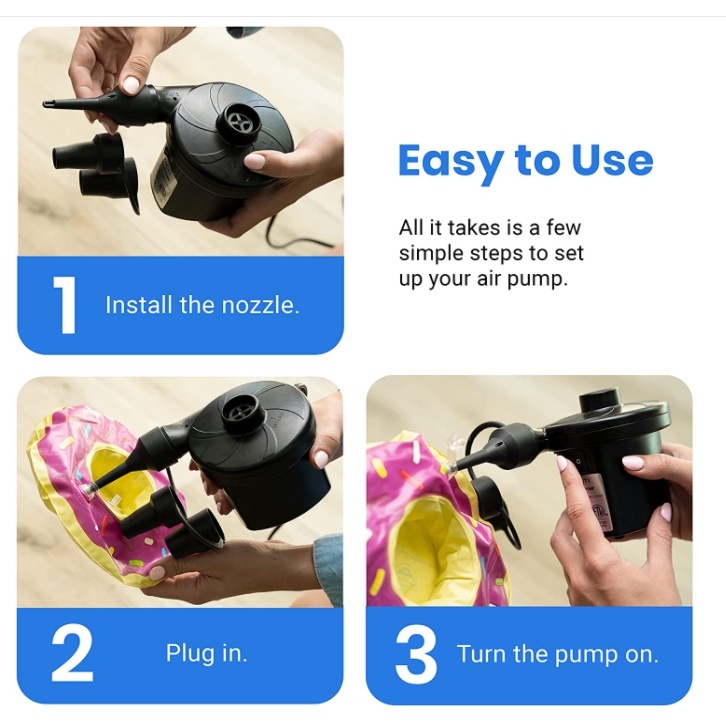 1 Install the nozzle.

Easy to Use

All it takes is a few simple steps to set up your air pump.

2 Plug in.

3 Turn the pump on.