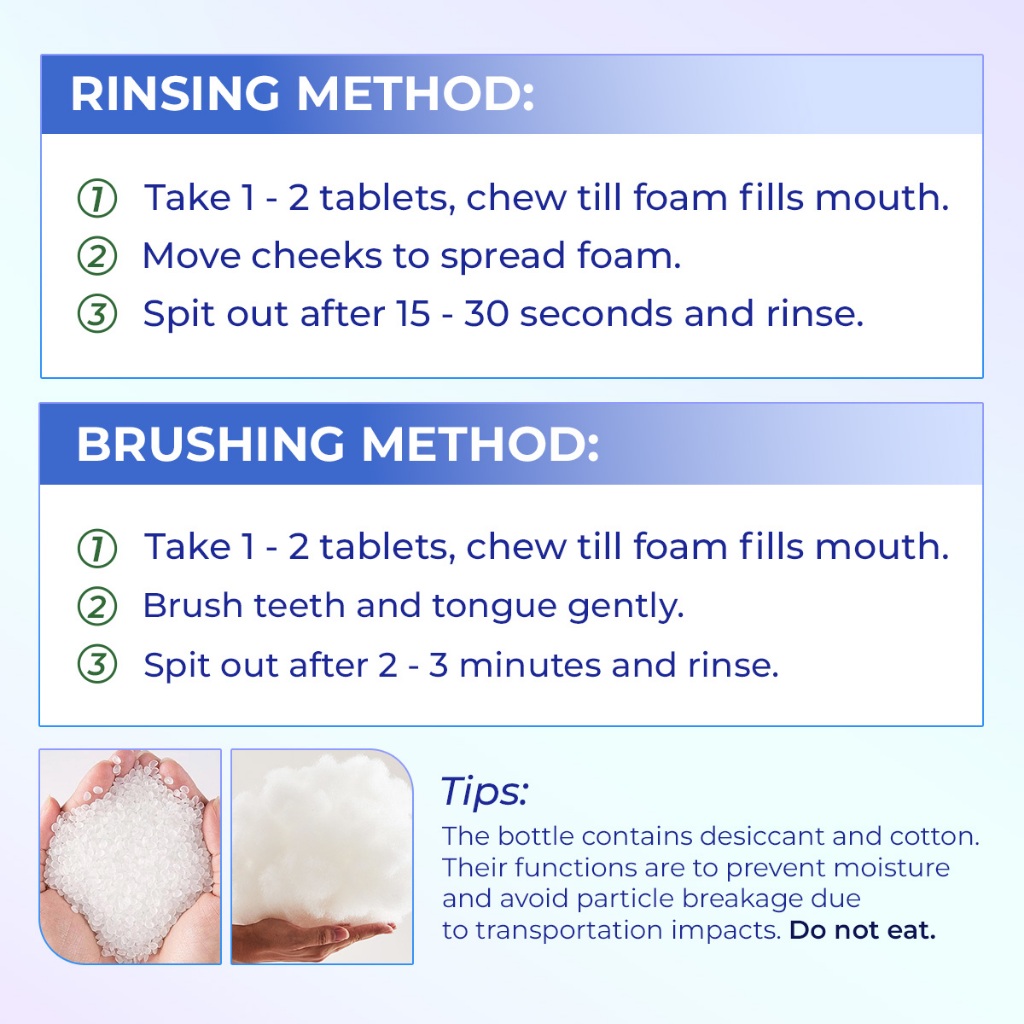 RINSING METHOD:

① Take 1 - 2 tablets, chew till foam fills mouth.
② Move cheeks to spread foam.
③ Spit out after 15 - 30 seconds and rinse.

BRUSHING METHOD:

① Take 1 - 2 tablets, chew till foam fills mouth.
② Brush teeth and tongue gently.
③ Spit out after 2 - 3 minutes and rinse.

Tips:
The bottle contains desiccant and cotton. Their functions are to prevent moisture and avoid particle breakage due to transportation impacts. Do not eat.